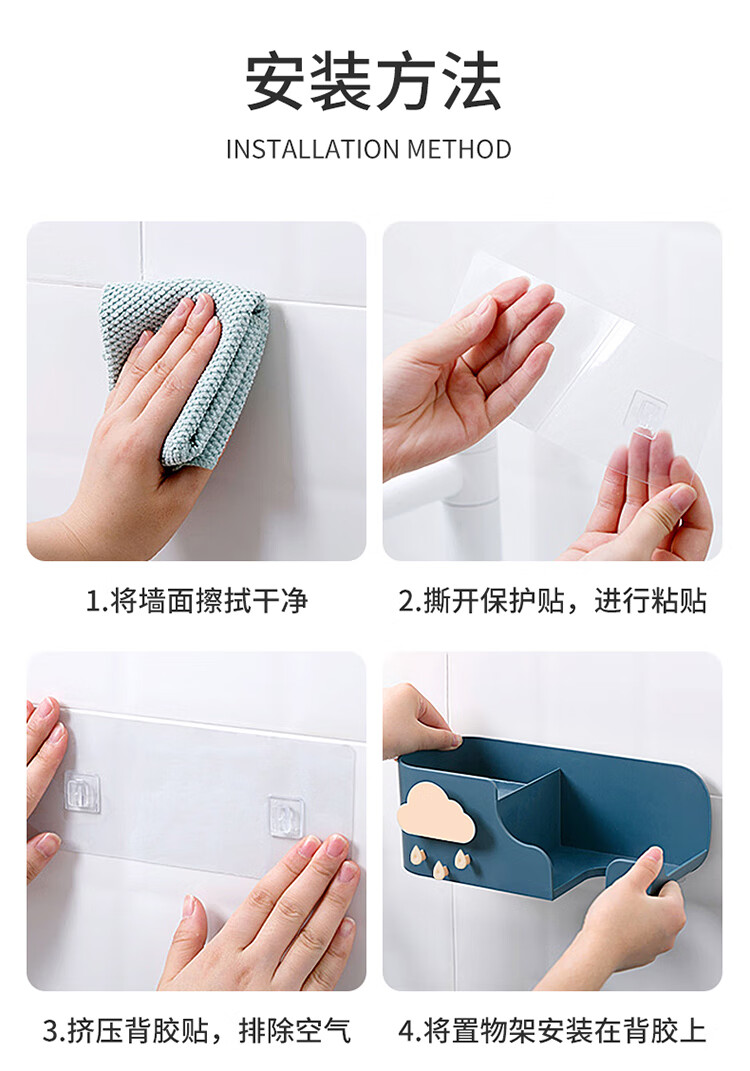 安装方法

INSTALLATION METHOD

1.将墙面擦拭干净

2.撕开保护贴，进行粘贴

3.挤压背胶贴，排除空气

4.将置物架安装在背胶上