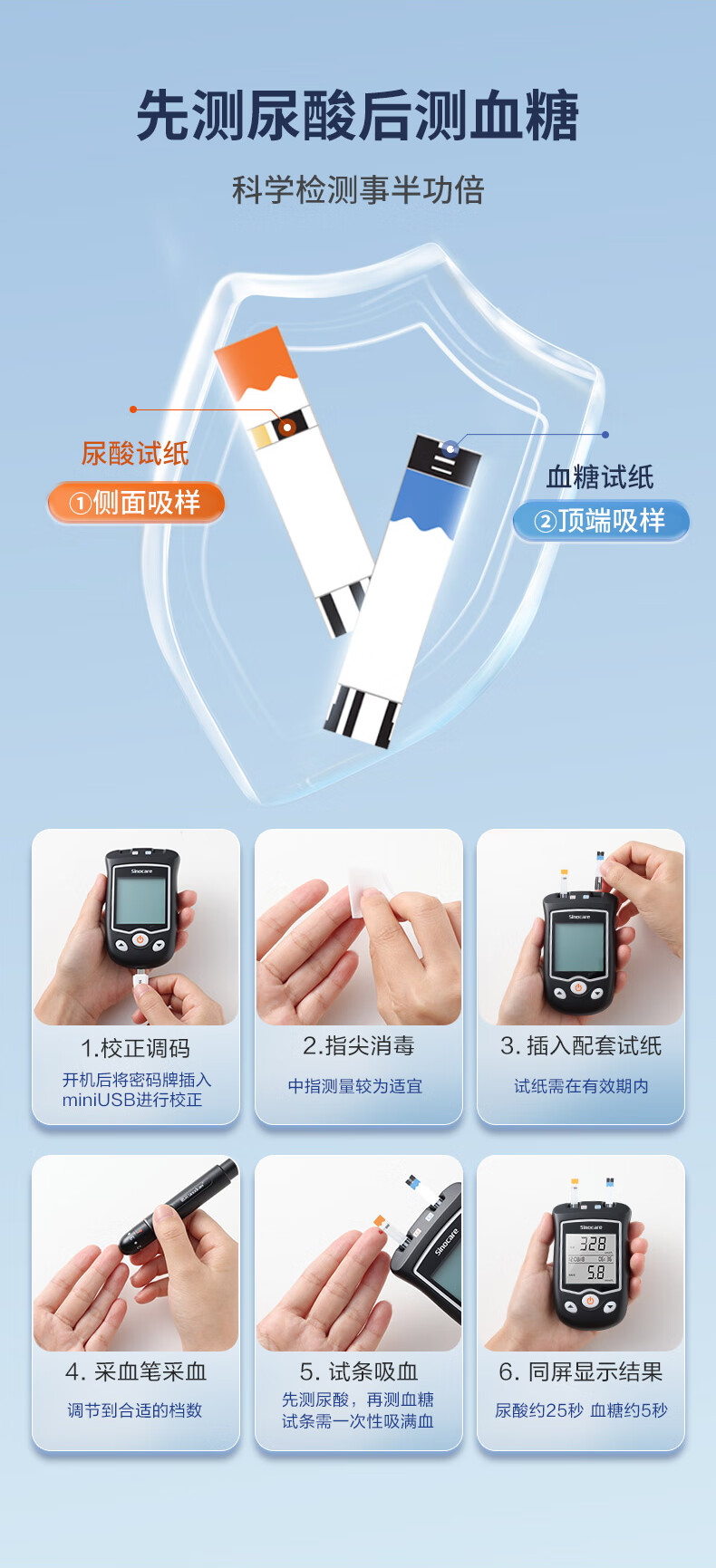 先测尿酸后测血糖

科学检测事半功倍

尿酸试纸
①侧面吸样

血糖试纸
②顶端吸样

Sinocare

1.校正调码
开机后将密码牌插入miniUSB进行校正

2.指尖消毒
中指测量较为适宜

Sinocare

3. 插入配套试纸
试纸需在有效期内

4. 采血笔采血
调节到合适的档数

Sinocare

5. 试条吸血
先测尿酸，再测血糖
试条需一次性吸满血

Sinocare
328
5.8

6. 同屏显示结果
尿酸约25秒 血糖约5秒