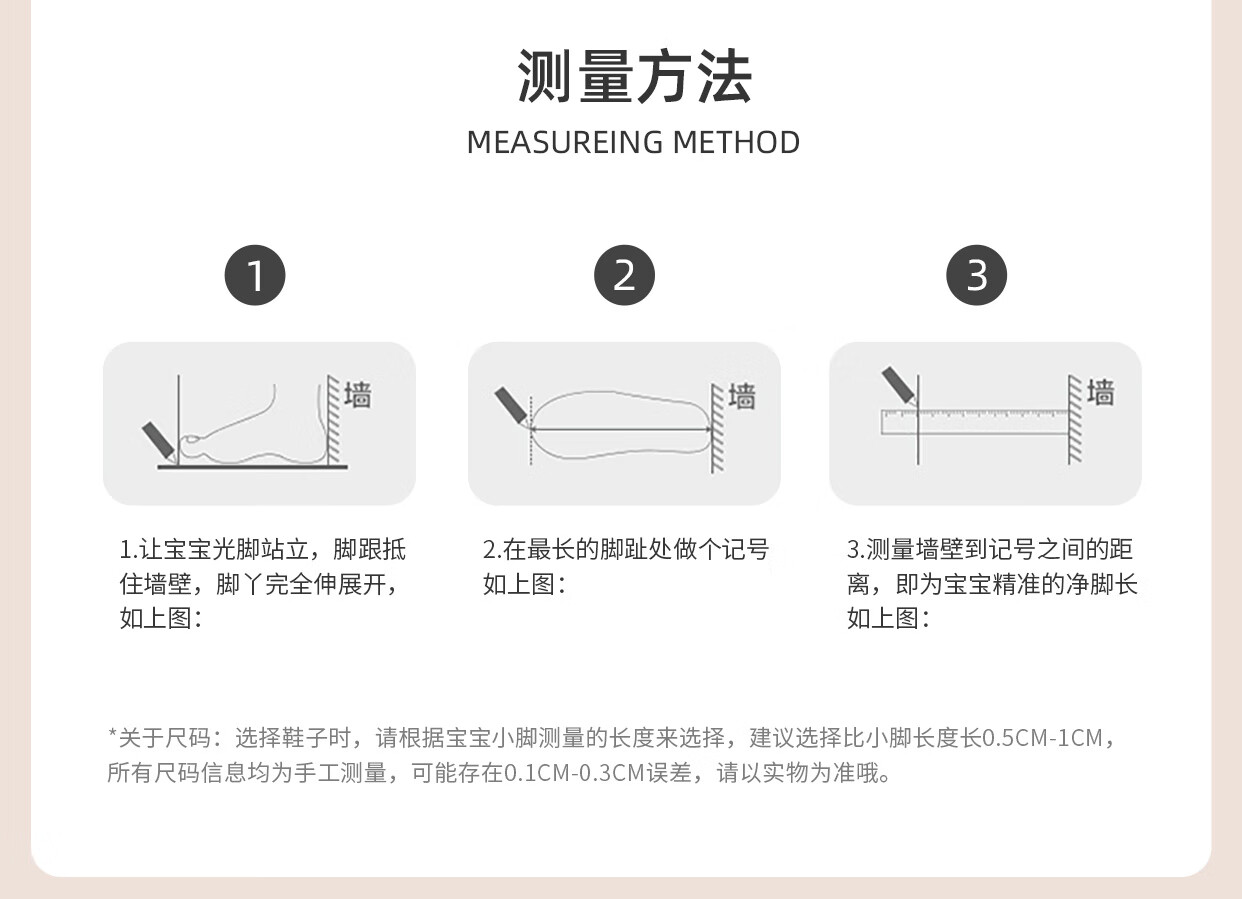 测量方法

MEASUREING METHOD

1

墙

1.让宝宝光脚站立，脚跟抵住墙壁，脚丫完全伸展开，如上图：

2

墙

2.在最长的脚趾处做个记号如上图：

3

墙

3.测量墙壁到记号之间的距离，即为宝宝精准的净脚长如上图：

*关于尺码：选择鞋子时，请根据宝宝小脚测量的长度来选择，建议选择比小脚长度长0.5CM-1CM，所有尺码信息均为手工测量，可能存在0.1CM-0.3CM误差，请以实物为准哦。