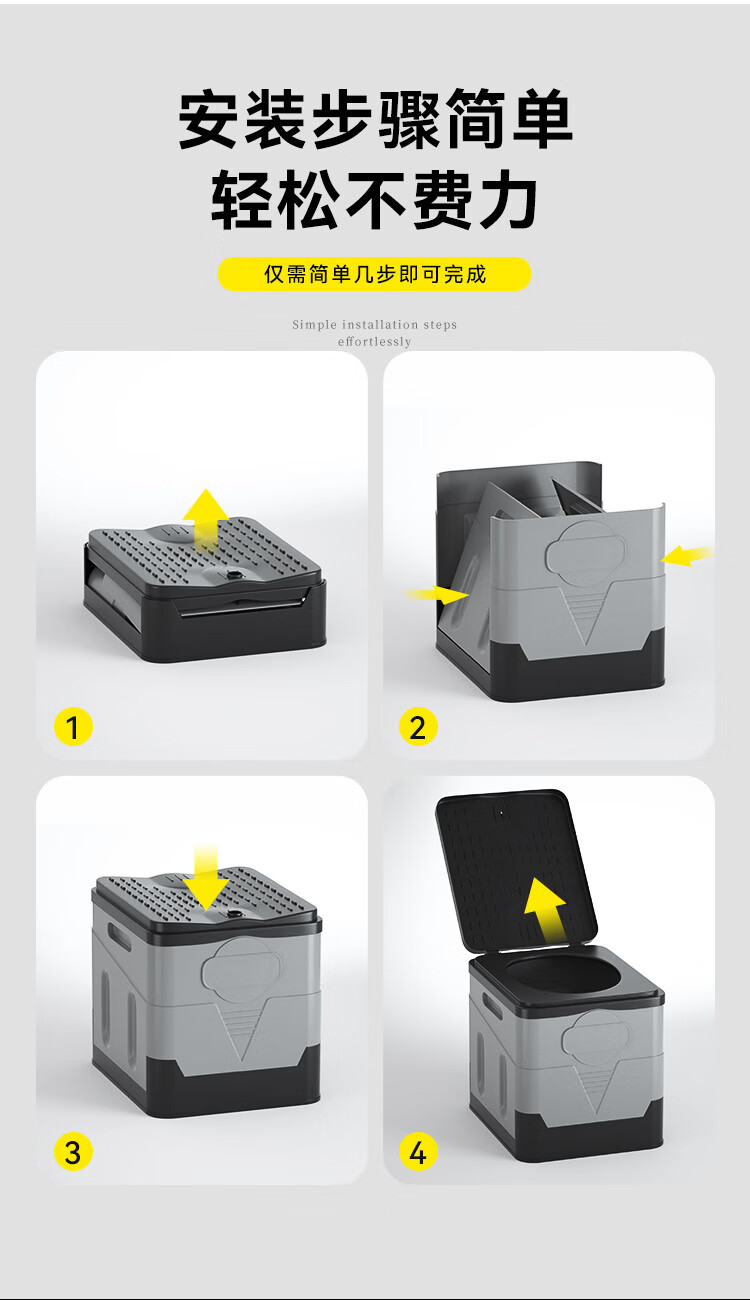 安装步骤简单
轻松不费力

仅需简单几步即可完成

Simple installation steps effortlessly

1

2

3

4