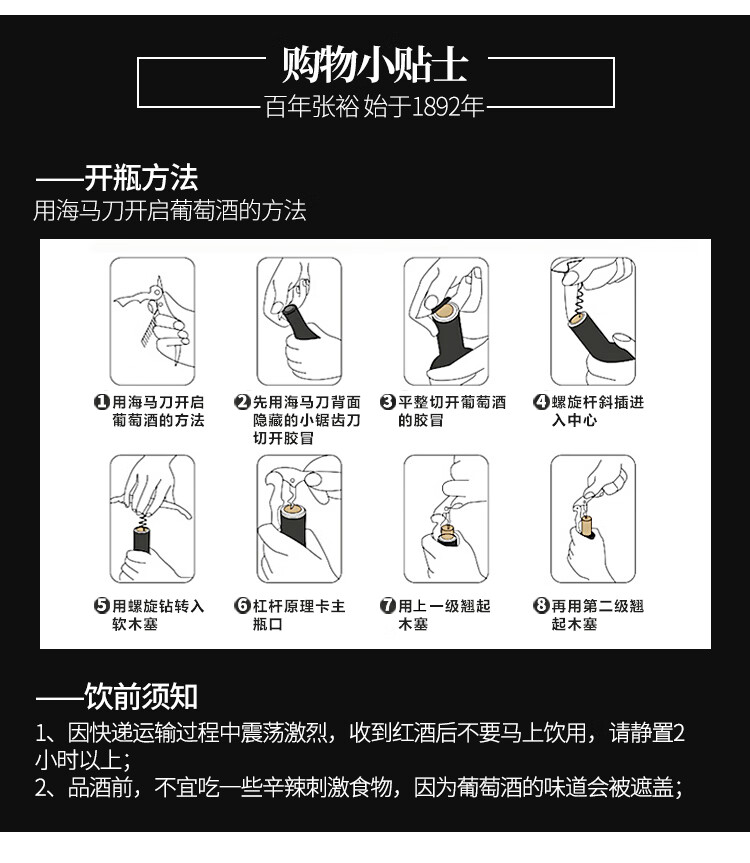 购物小贴士
百年张裕 始于1892年

——开瓶方法
用海马刀开启葡萄酒的方法

❶用海马刀开启葡萄酒的方法

❷先用海马刀背面隐藏的小锯齿刀切开胶冒

❸平整切开葡萄酒的胶冒

❹螺旋杆斜插进入中心

❺用螺旋钻转入软木塞

❻杠杆原理卡主瓶口

❼用上一级翘起木塞

❽再用第二级翘起木塞

——饮前须知
1、因快递运输过程中震荡激烈，收到红酒后不要马上饮用，请静置2小时以上；
2、品酒前，不宜吃一些辛辣刺激食物，因为葡萄酒的味道会被遮盖；