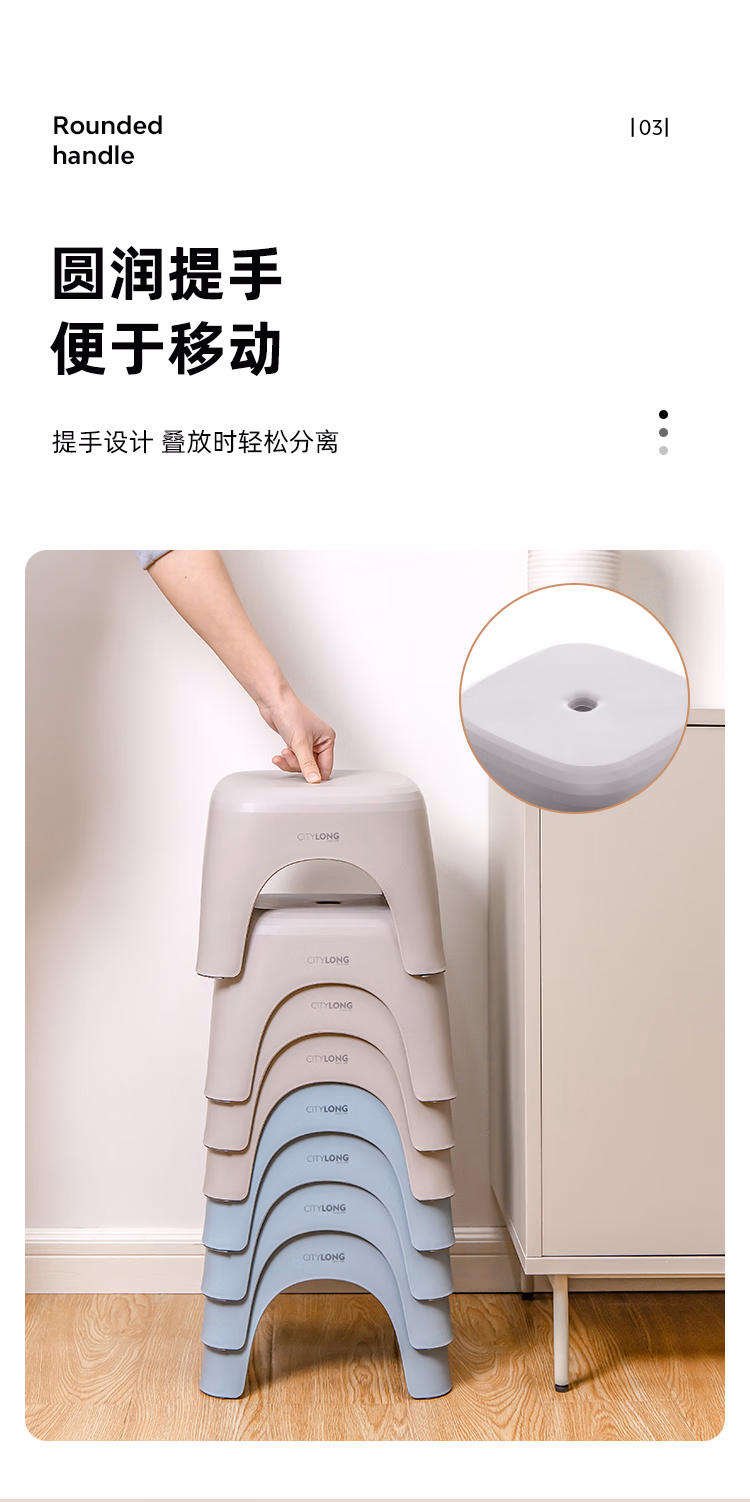 Rounded handle

|03|

圆润提手
便于移动

提手设计 叠放时轻松分离

CITYLONG

CITYLONG

CITYLONG

CITYLONG

CITYLONG

CITYLONG

CITYLONG

CITYLONG