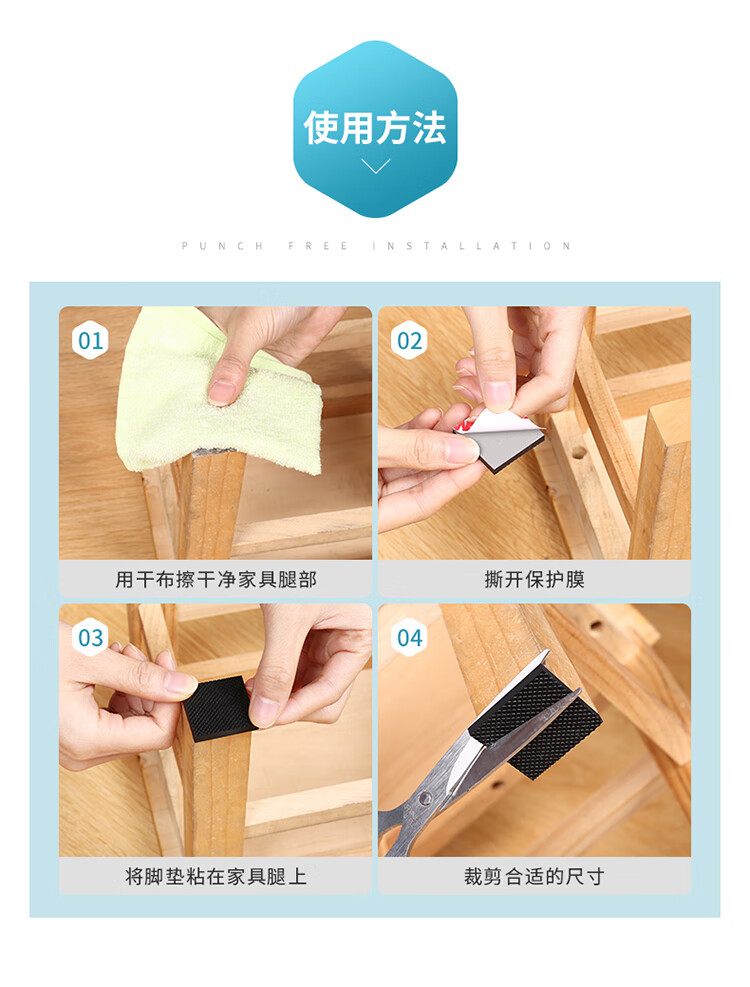 使用方法

PUNCH FREE INSTALLATION

01

用干布擦干净家具腿部

02

撕开保护膜

03

将脚垫粘在家具腿上

04

裁剪合适的尺寸