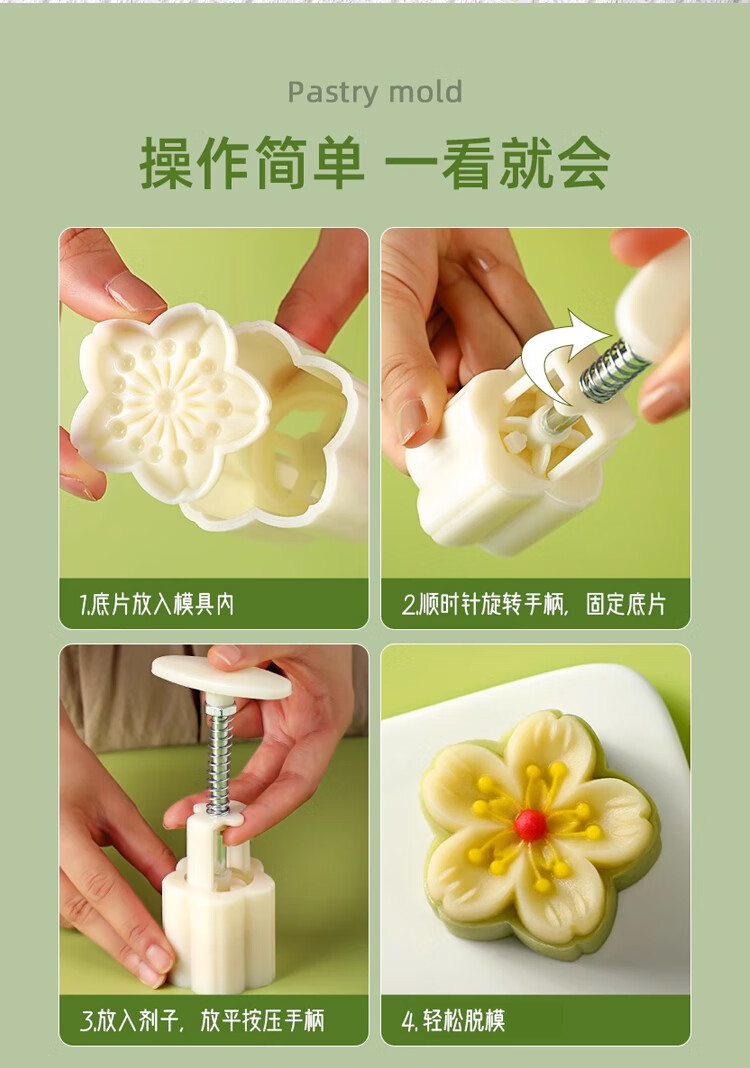 Pastry mold

操作简单 一看就会

1.底片放入模具内

2.顺时针旋转手柄，固定底片

3.放入剂子，放平按压手柄

4.轻松脱模