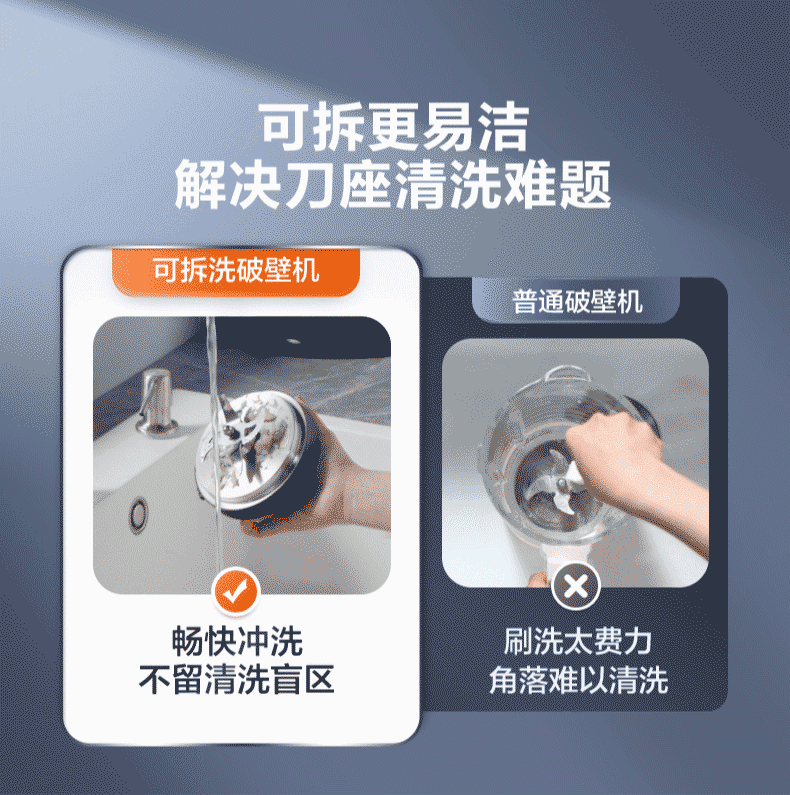 可拆更易洁
解决刀座清洗难题

可拆洗破壁机

畅快冲洗
不留清洗盲区

普通破壁机

刷洗太费力
角落难以清洗