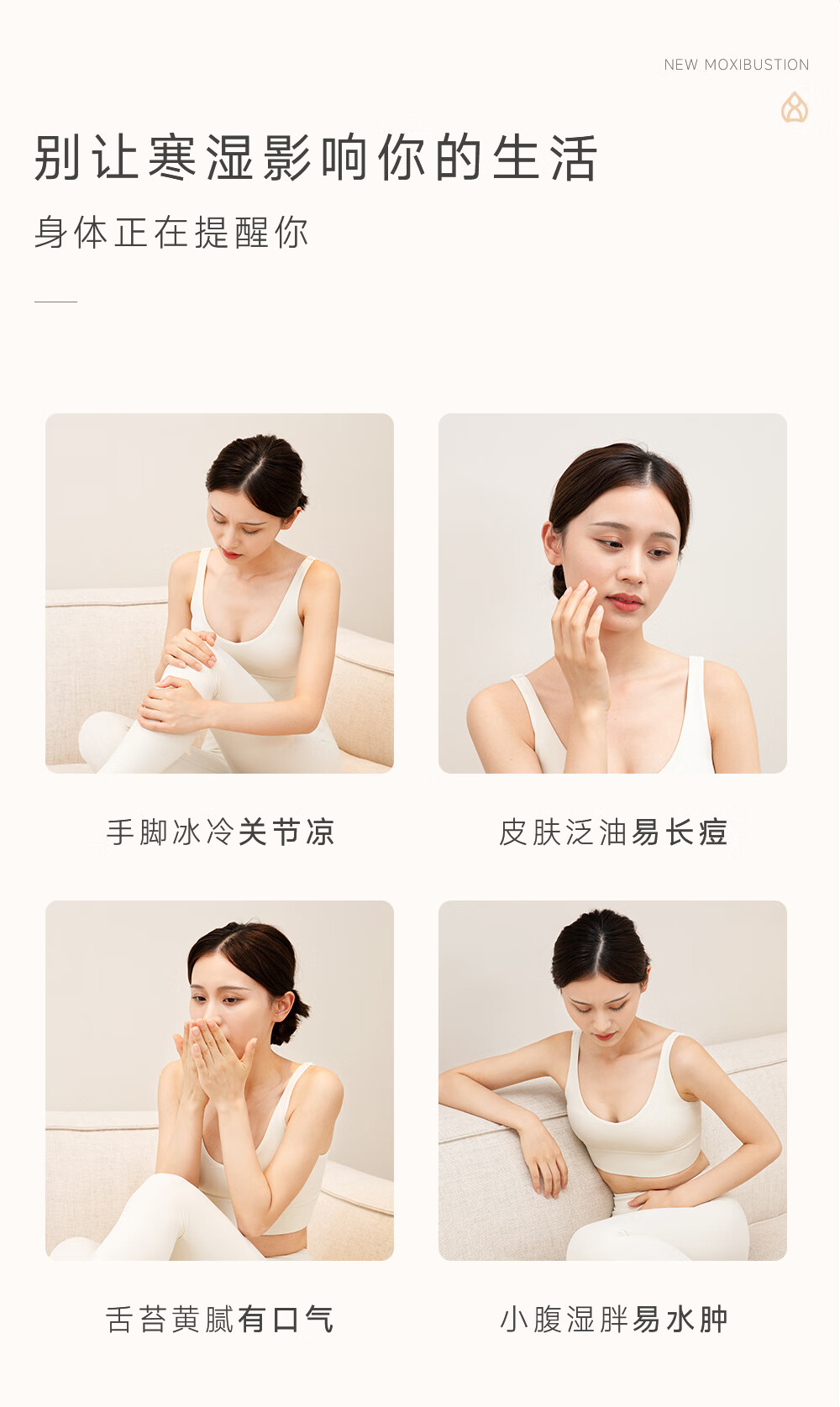 NEW MOXIBUSTION

别让寒湿影响你的生活

身体正在提醒你

手脚冰冷关节凉

皮肤泛油易长痘

舌苔黄腻有口气

小腹湿胖易水肿