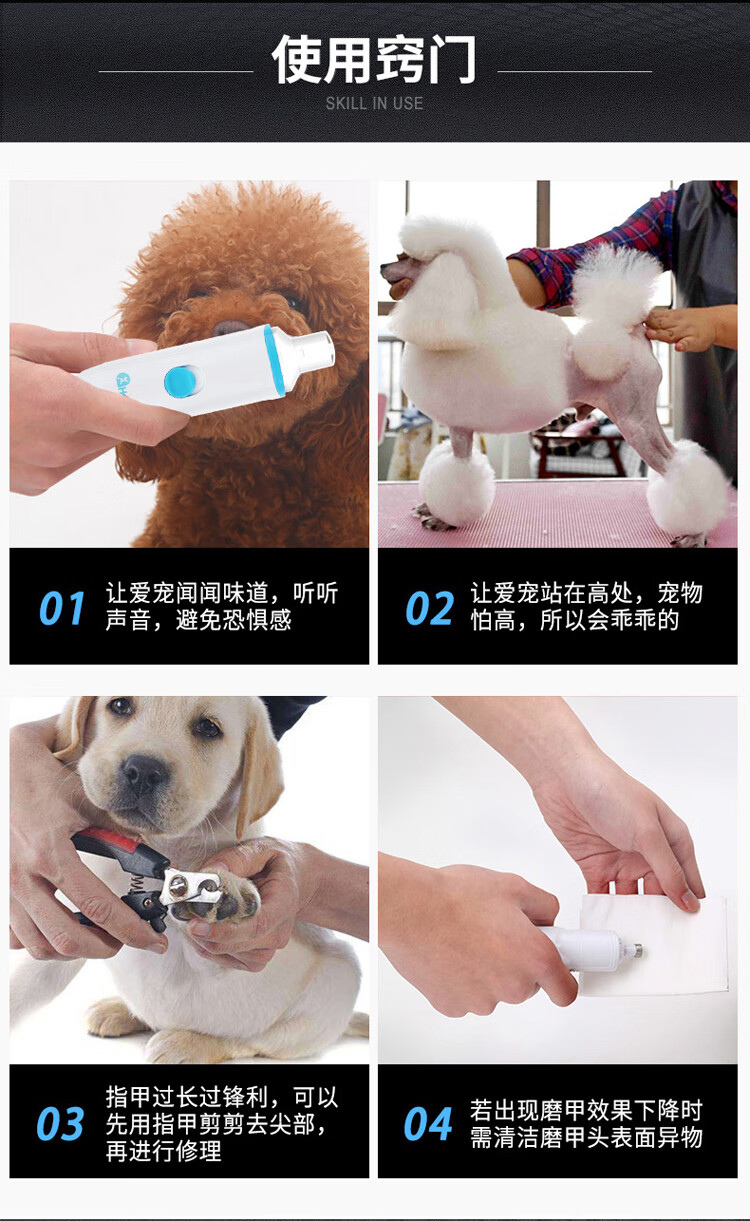 使用窍门
SKILL IN USE

01 让爱宠闻闻味道，听听声音，避免恐惧感

02 让爱宠站在高处，宠物怕高，所以会乖乖的

03 指甲过长过锋利，可以先用指甲剪剪去尖部，再进行修理

04 若出现磨甲效果下降时需清洁磨甲头表面异物