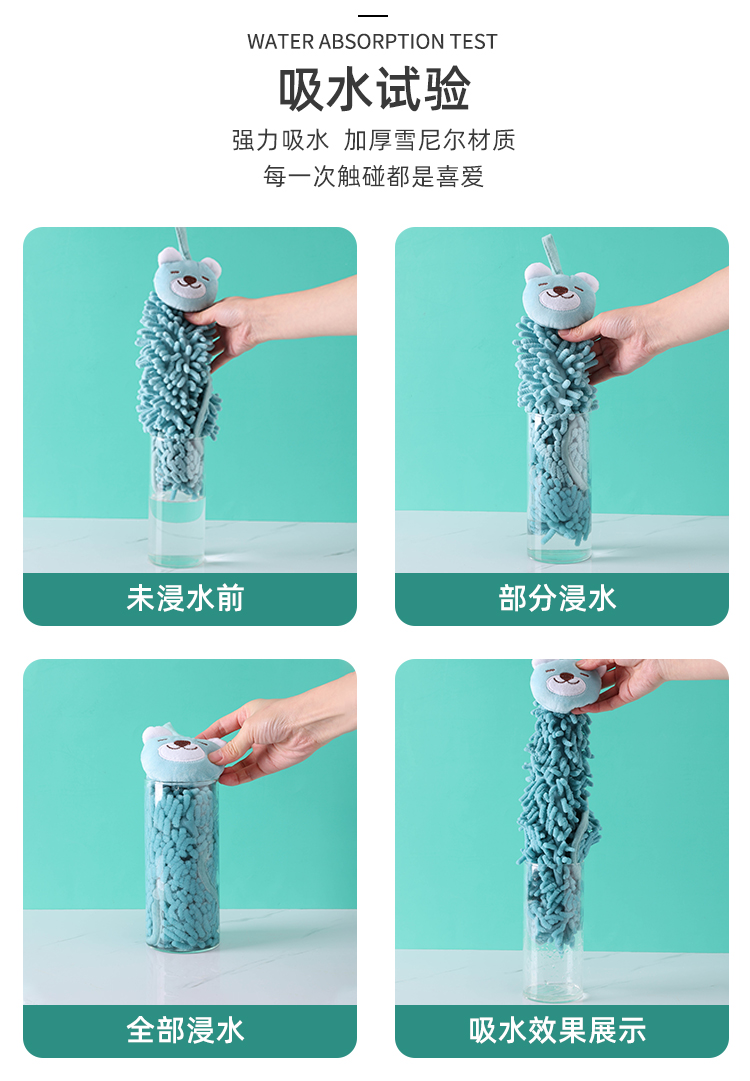 WATER ABSORPTION TEST

吸水试验

强力吸水 加厚雪尼尔材质
每一次触碰都是喜爱

未浸水前

部分浸水

全部浸水

吸水效果展示