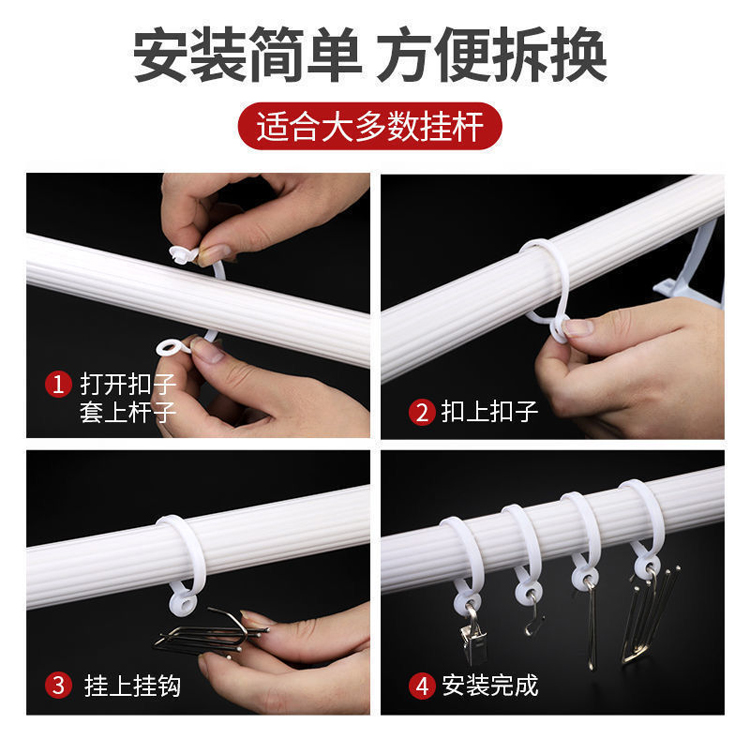 安装简单 方便拆换

适合大多数挂杆

1 打开扣子 套上杆子

2 扣上扣子

3 挂上挂钩

4 安装完成