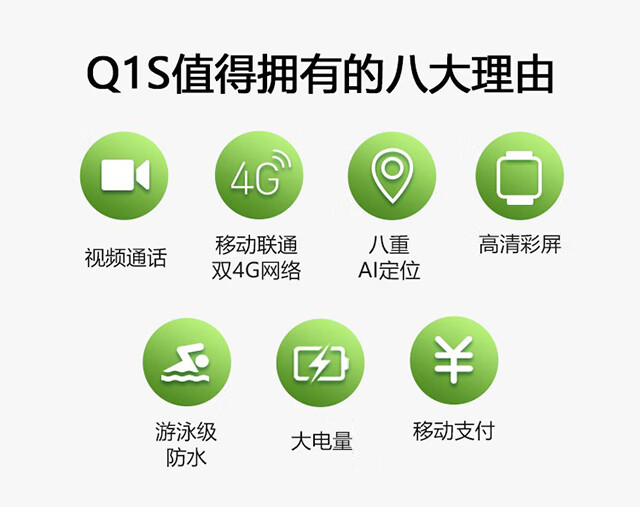 Q1S值得拥有的八大理由

4G

视频通话

移动联通
双4G网络

八重
AI定位

高清彩屏

游泳级
防水

大电量

移动支付