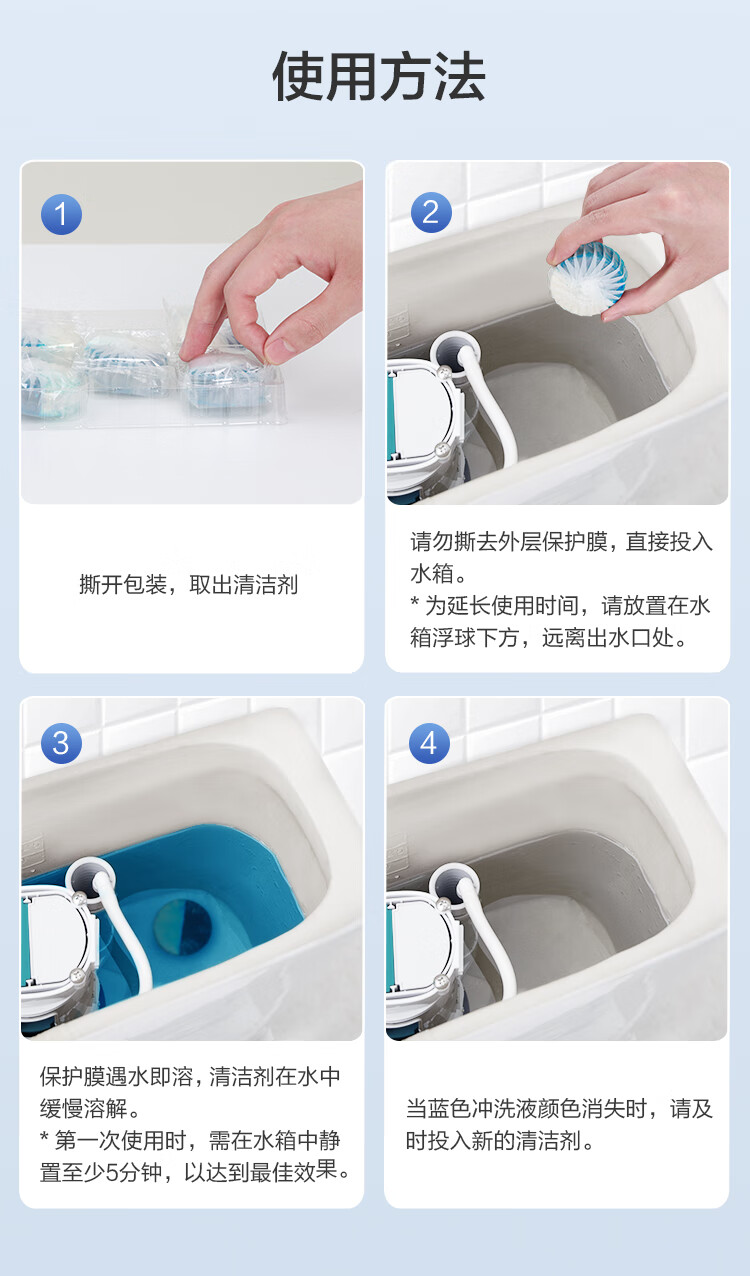 使用方法

1

撕开包装，取出清洁剂

2

请勿撕去外层保护膜，直接投入水箱。
* 为延长使用时间，请放置在水箱浮球下方，远离出水口处。

3

保护膜遇水即溶，清洁剂在水中缓慢溶解。
* 第一次使用时，需在水箱中静置至少5分钟，以达到最佳效果。

4

当蓝色冲洗液颜色消失时，请及时投入新的清洁剂。