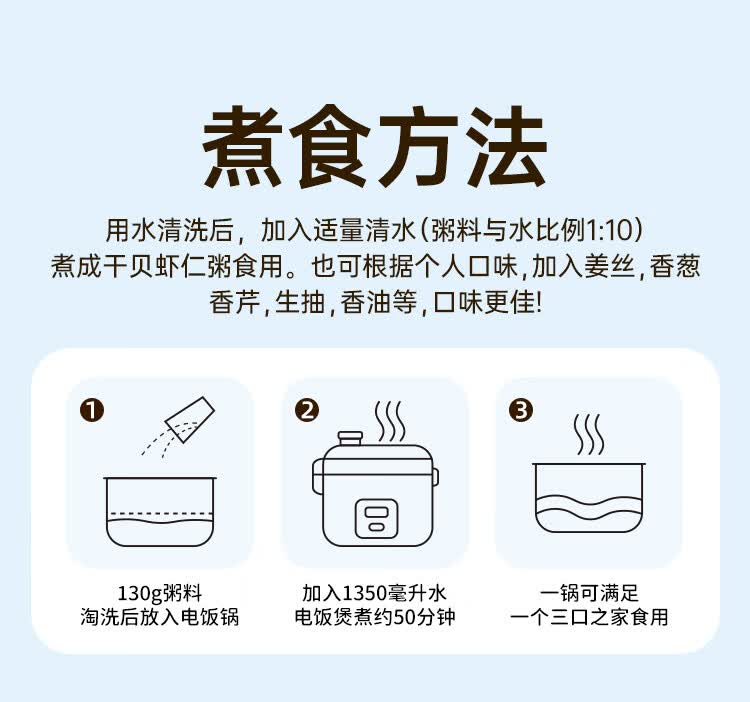 煮食方法

用水清洗后，加入适量清水（粥料与水比例1:10）煮成干贝虾仁粥食用。也可根据个人口味，加入姜丝，香葱香芹，生抽，香油等，口味更佳！

❶
130g粥料
淘洗后放入电饭锅

❷
加入1350毫升水
电饭煲煮约50分钟

❸
一锅可满足
一个三口之家食用