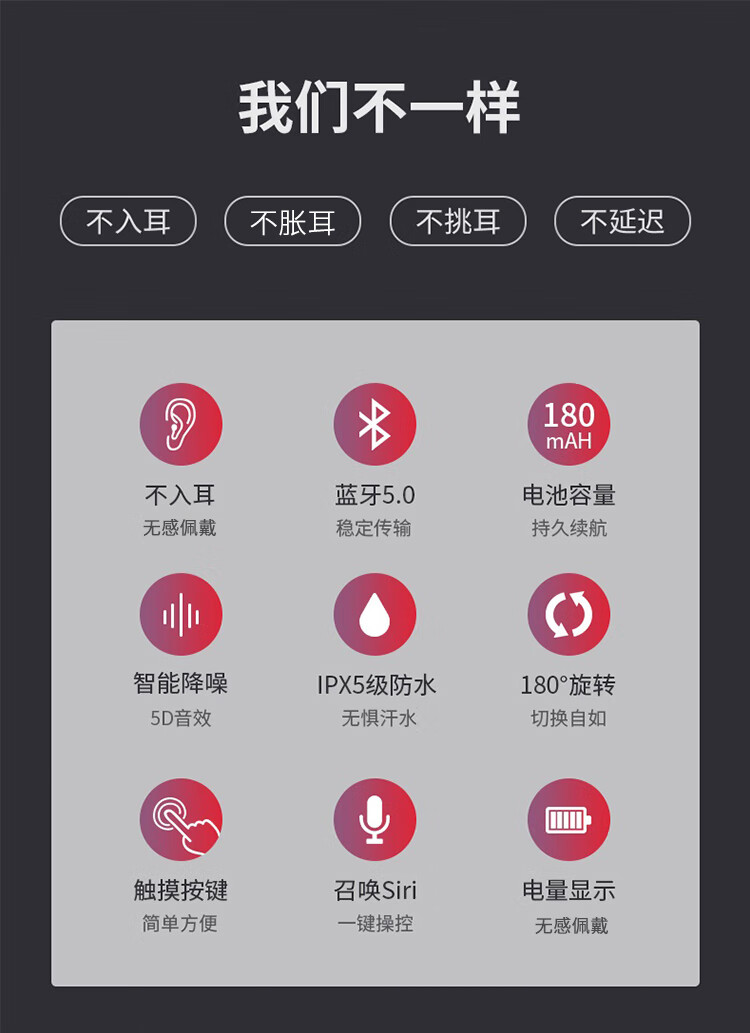 我们不一样

不入耳 不胀耳 不挑耳 不延迟

不入耳
无感佩戴

蓝牙5.0
稳定传输

180
mAH
电池容量
持久续航

智能降噪
5D音效

IPX5级防水
无惧汗水

180°旋转
切换自如

触摸按键
简单方便

召唤Siri
一键操控

电量显示
无感佩戴