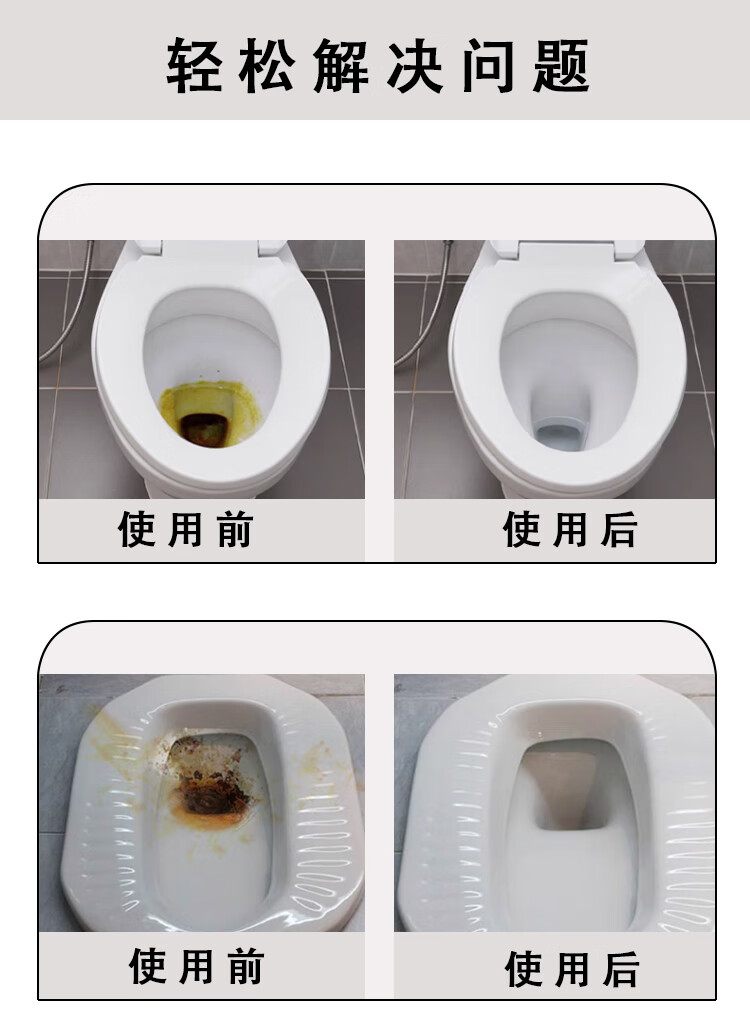 轻松解决问题

使用前

使用后

使用前

使用后