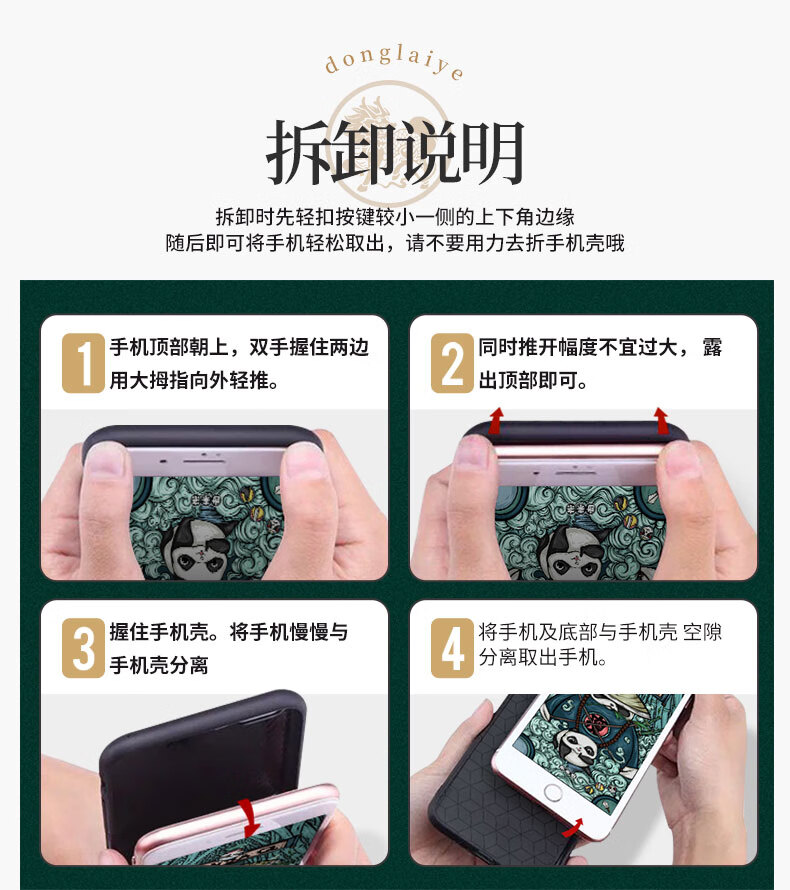 donglaiye

拆卸说明

拆卸时先轻扣按键较小一侧的上下角边缘
随后即可将手机轻松取出，请不要用力去折手机壳哦

1 手机顶部朝上，双手握住两边用大拇指向外轻推。

2 同时推开幅度不宜过大，露出顶部即可。

3 握住手机壳。将手机慢慢与手机壳分离

4 将手机及底部与手机壳 空隙分离取出手机。