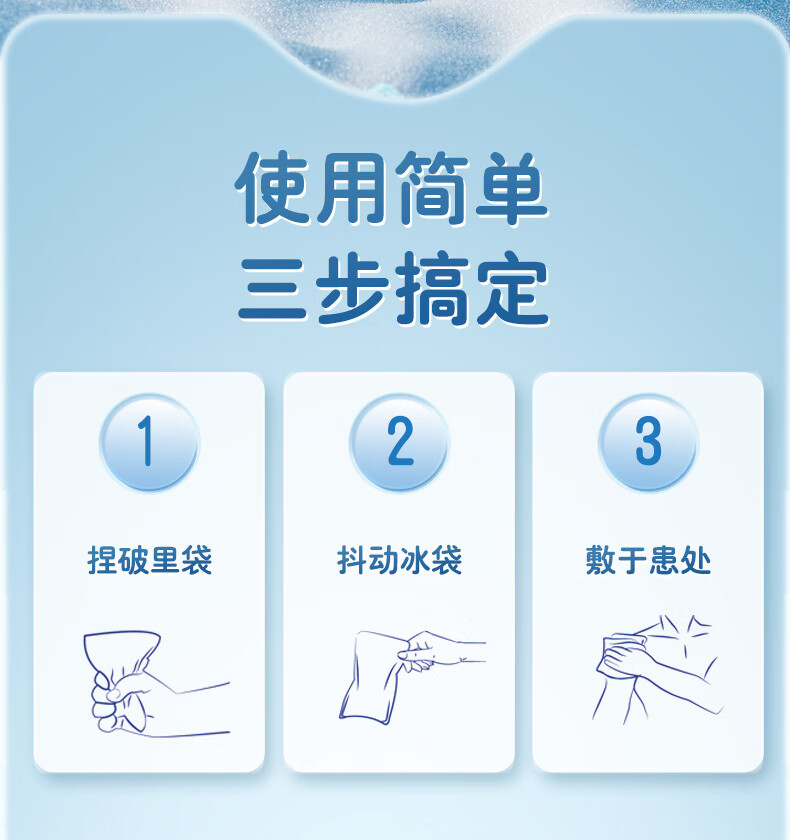 使用简单
三步搞定

1
捏破里袋

2
抖动冰袋

3
敷于患处