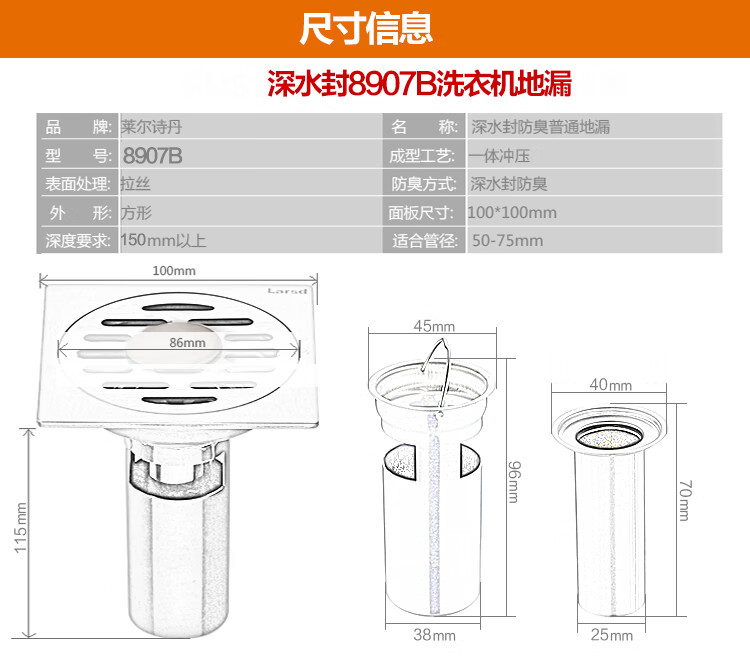 尺寸信息

深水封8907B洗衣机地漏

| 品　　牌: | 莱尔诗丹 | 名　　称: | 深水封防臭普通地漏 |
|---|---|---|---|
| 型　　号: | 8907B | 成型工艺: | 一体冲压 |
| 表面处理: | 拉丝 | 防臭方式: | 深水封防臭 |
| 外　　形: | 方形 | 面板尺寸: | 100*100mm |
| 深度要求: | 150mm以上 | 适合管径: | 50-75mm |

100mm
Larsd
86mm
115mm
45mm
96mm
38mm
40mm
70mm
25mm