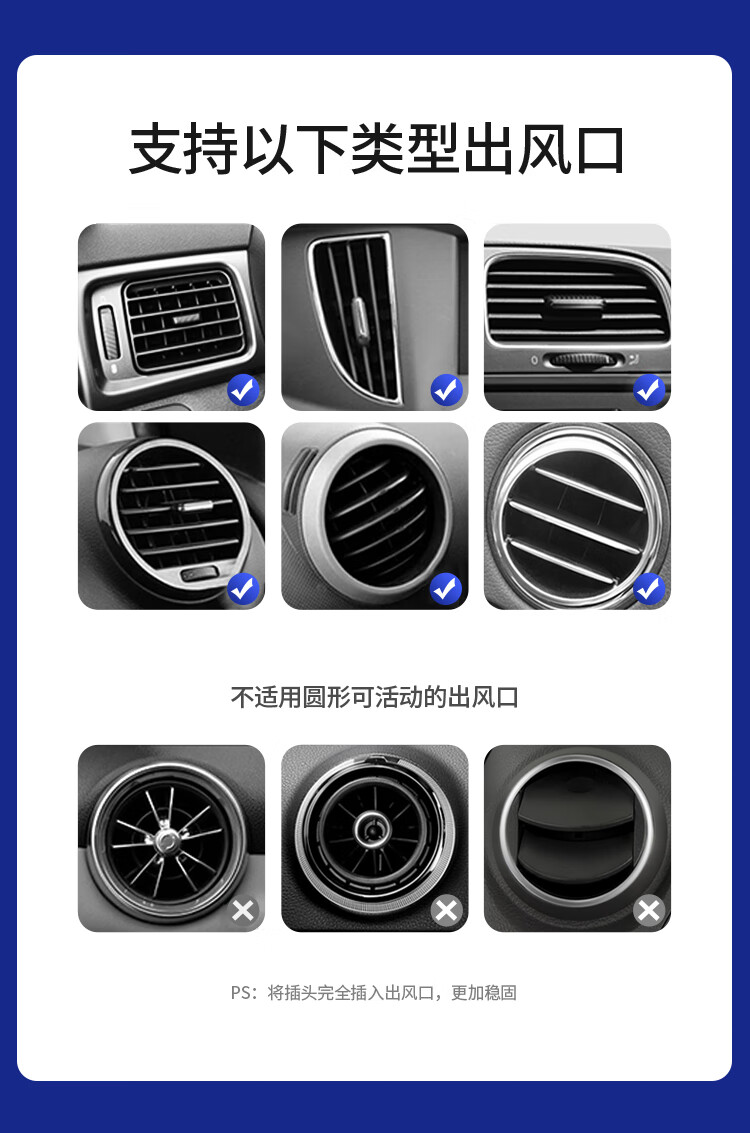 支持以下类型出风口

不适用圆形可活动的出风口

PS：将插头完全插入出风口，更加稳固