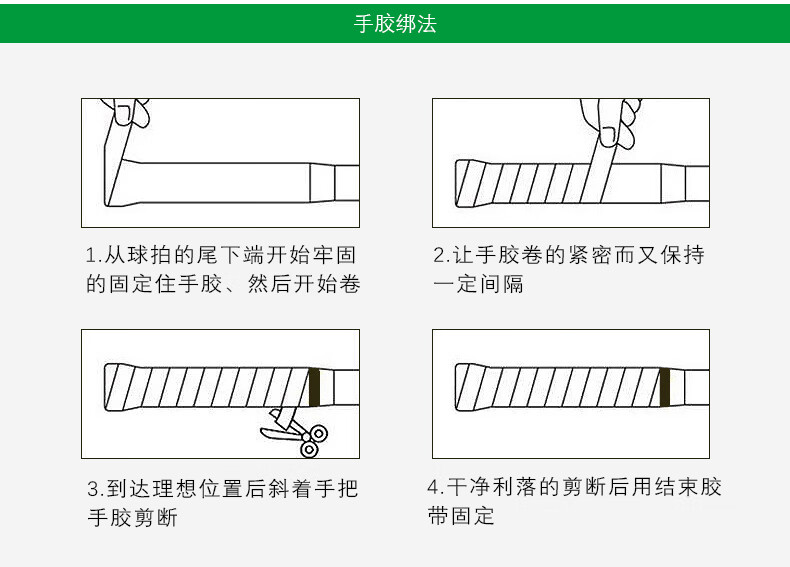 手胶绑法

1.从球拍的尾下端开始牢固的固定住手胶、然后开始卷

2.让手胶卷的紧密而又保持一定间隔

3.到达理想位置后斜着手把手胶剪断

4.干净利落的剪断后用结束胶带固定