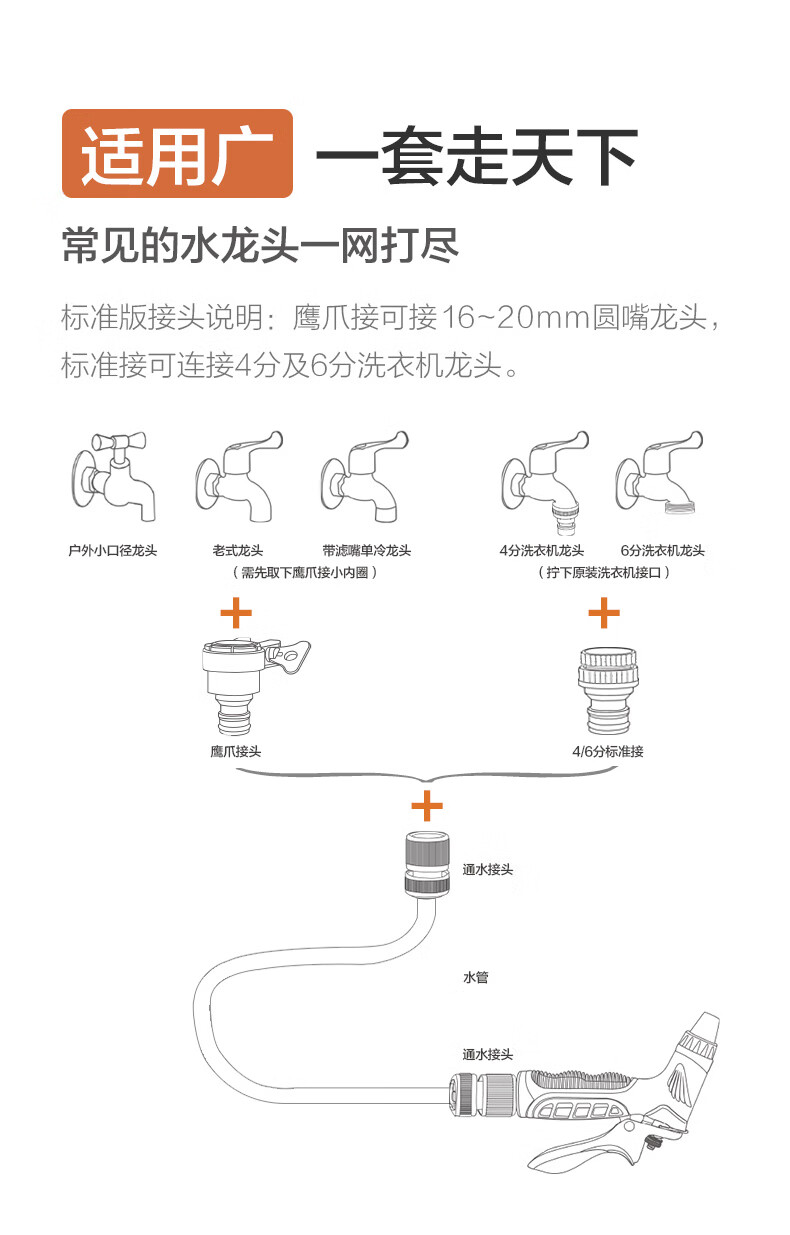 适用广 一套走天下

常见的水龙头一网打尽

标准版接头说明：鹰爪接可接16~20mm圆嘴龙头，标准接可连接4分及6分洗衣机龙头。

户外小口径龙头

老式龙头

带滤嘴单冷龙头

（需先取下鹰爪接小内圈）

4分洗衣机龙头

6分洗衣机龙头

（拧下原装洗衣机接口）

+

+

鹰爪接头

4/6分标准接

+

通水接头

水管

通水接头