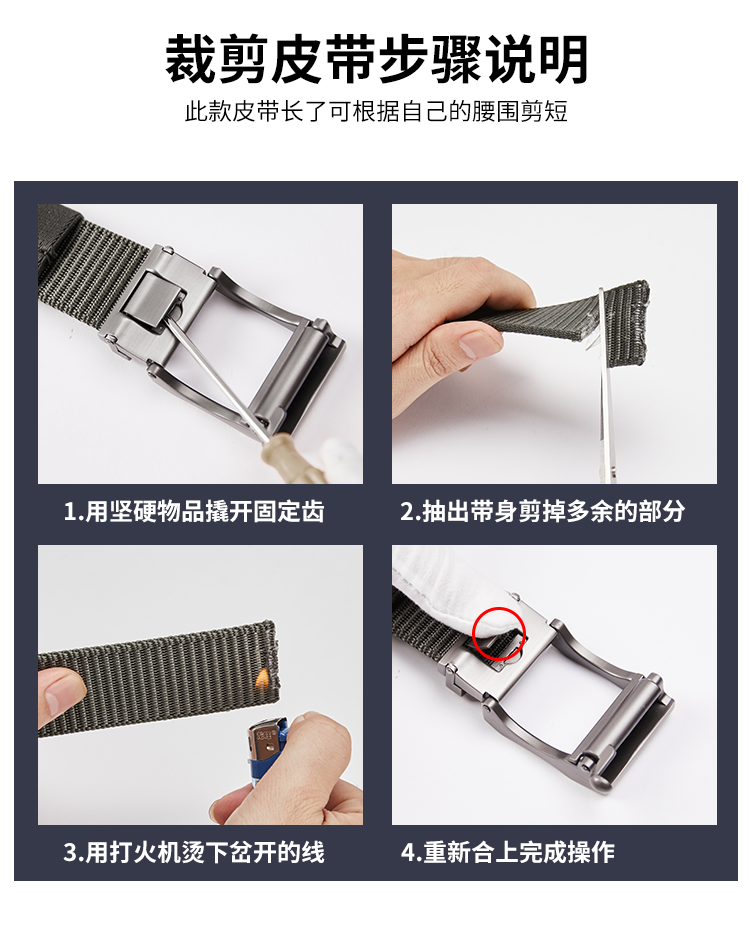 裁剪皮带步骤说明

此款皮带长了可根据自己的腰围剪短

1.用坚硬物品撬开固定齿

2.抽出带身剪掉多余的部分

3.用打火机烫下岔开的线

4.重新合上完成操作