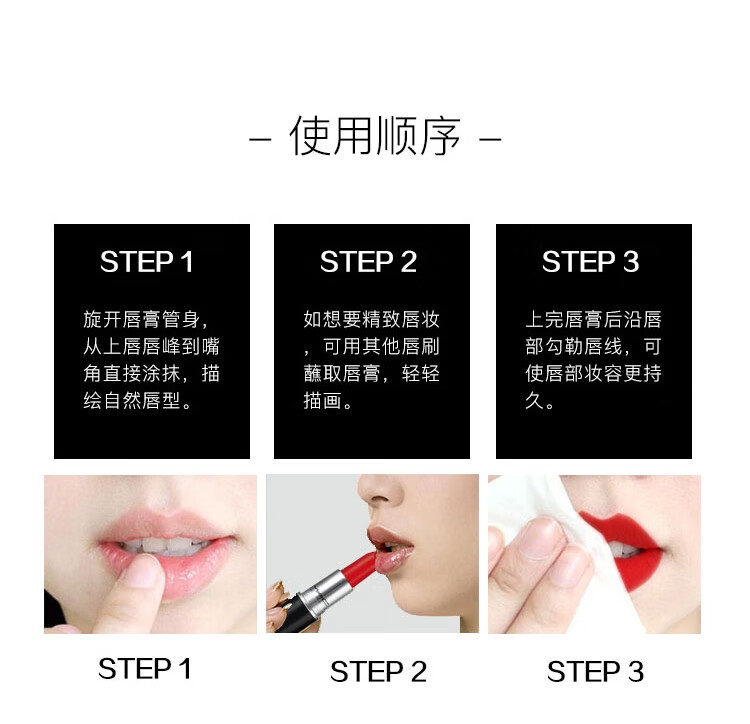 – 使用顺序 –

STEP 1

旋开唇膏管身，从上唇唇峰到嘴角直接涂抹，描绘自然唇型。

STEP 2

如想要精致唇妆，可用其他唇刷蘸取唇膏，轻轻描画。

STEP 3

上完唇膏后沿唇部勾勒唇线，可使唇部妆容更持久。

STEP 1

STEP 2

STEP 3