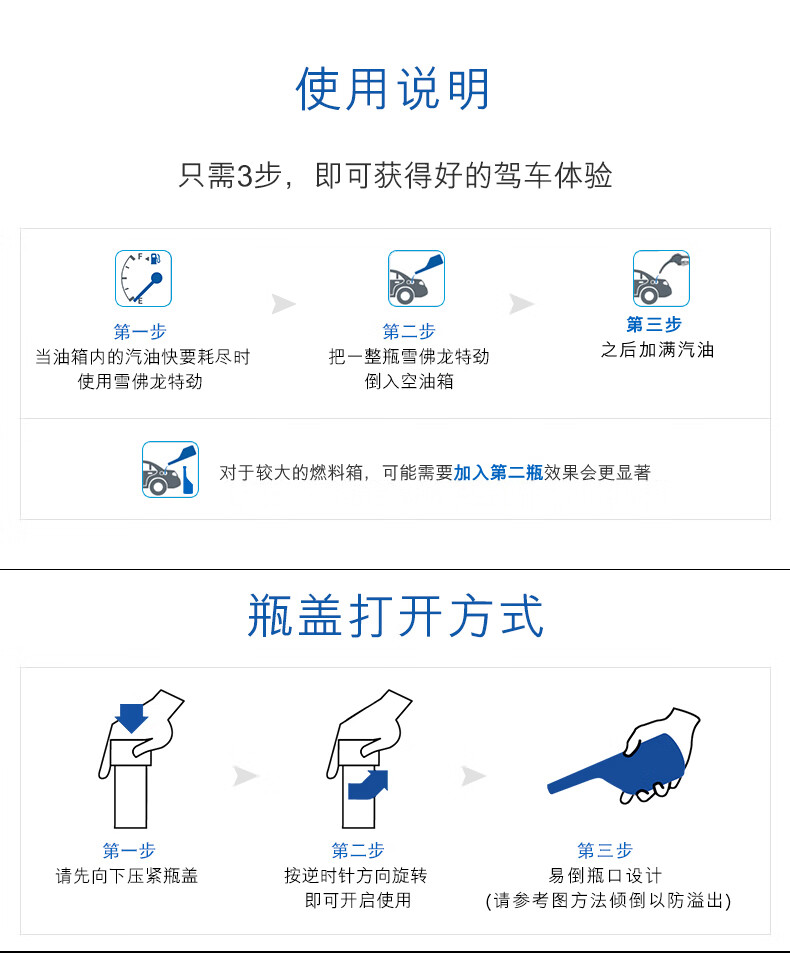 使用说明

只需3步，即可获得好的驾车体验

F
E

第一步
当油箱内的汽油快要耗尽时
使用雪佛龙特劲

第二步
把一整瓶雪佛龙特劲
倒入空油箱

第三步
之后加满汽油

对于较大的燃料箱，可能需要加入第二瓶效果会更显著

瓶盖打开方式

第一步
请先向下压紧瓶盖

第二步
按逆时针方向旋转
即可开启使用

第三步
易倒瓶口设计
(请参考图方法倾倒以防溢出)