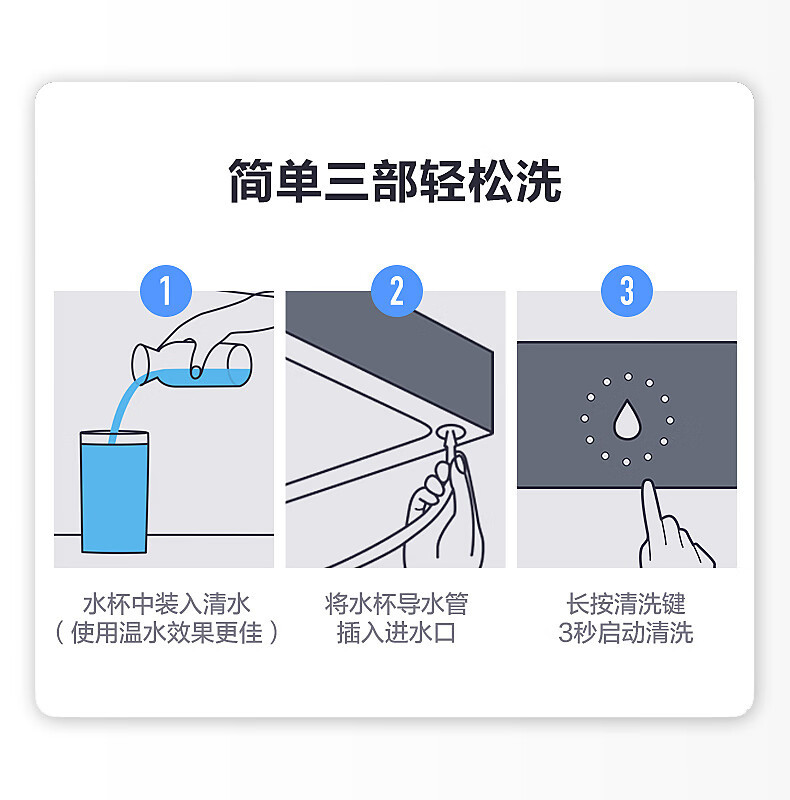 简单三部轻松洗

1

水杯中装入清水
（使用温水效果更佳）

2

将水杯导水管
插入进水口

3

长按清洗键
3秒启动清洗