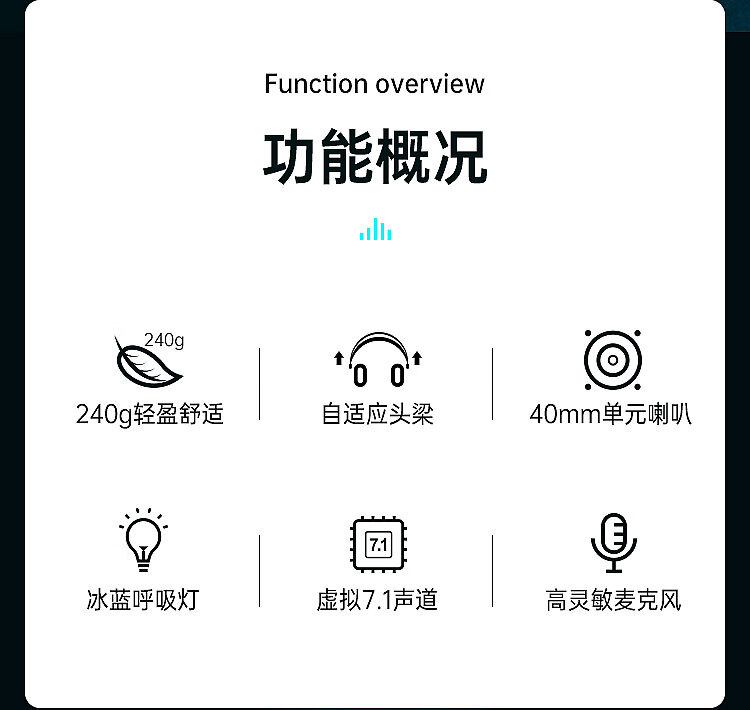 Function overview

功能概况

240g

240g轻盈舒适

自适应头梁

40mm单元喇叭

冰蓝呼吸灯

7.1

虚拟7.1声道

高灵敏麦克风