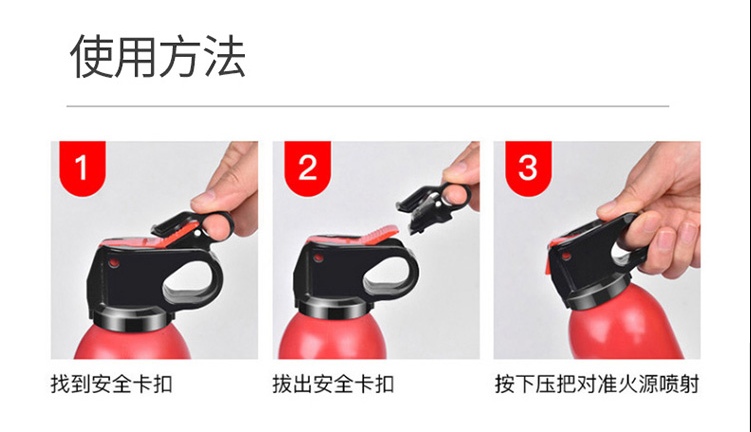 使用方法

1

找到安全卡扣

2

拔出安全卡扣

3

按下压把对准火源喷射