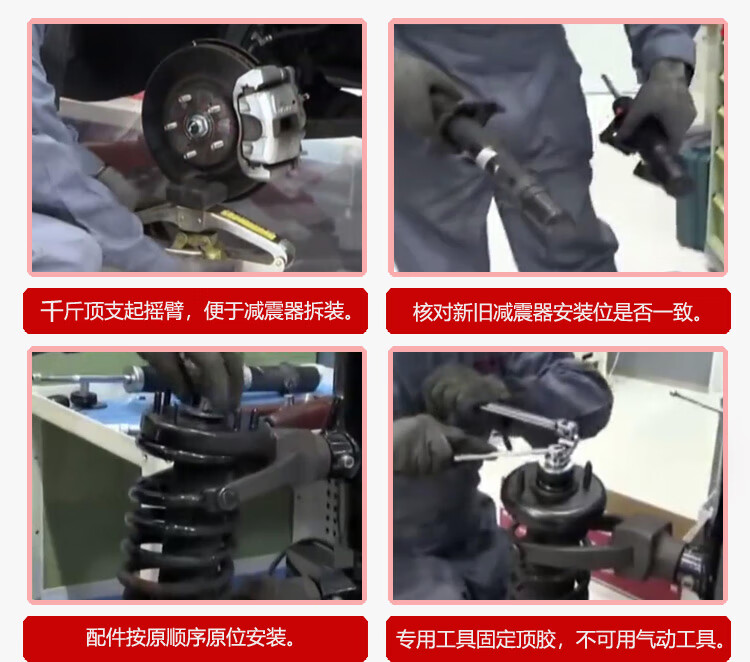 千斤顶支起摇臂，便于减震器拆装。

核对新旧减震器安装位是否一致。

配件按原顺序原位安装。

专用工具固定顶胶，不可用气动工具。