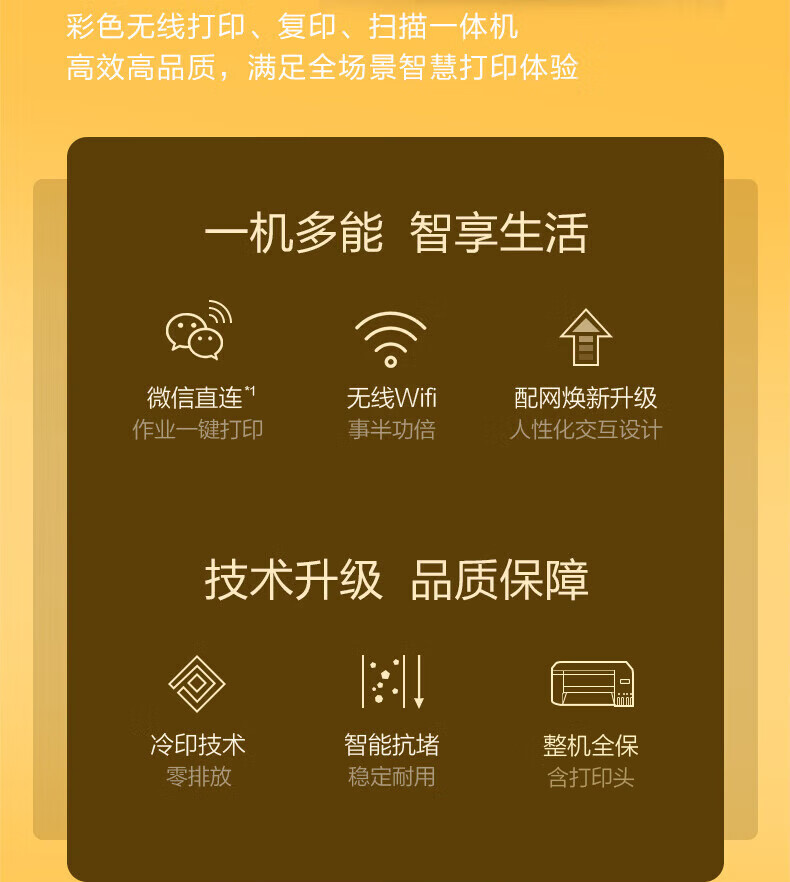 彩色无线打印、复印、扫描一体机
高效高品质，满足全场景智慧打印体验

一机多能 智享生活

微信直连$^{*1}$
作业一键打印

无线Wifi
事半功倍

配网焕新升级
人性化交互设计

技术升级 品质保障

冷印技术
零排放

智能抗堵
稳定耐用

整机全保
含打印头