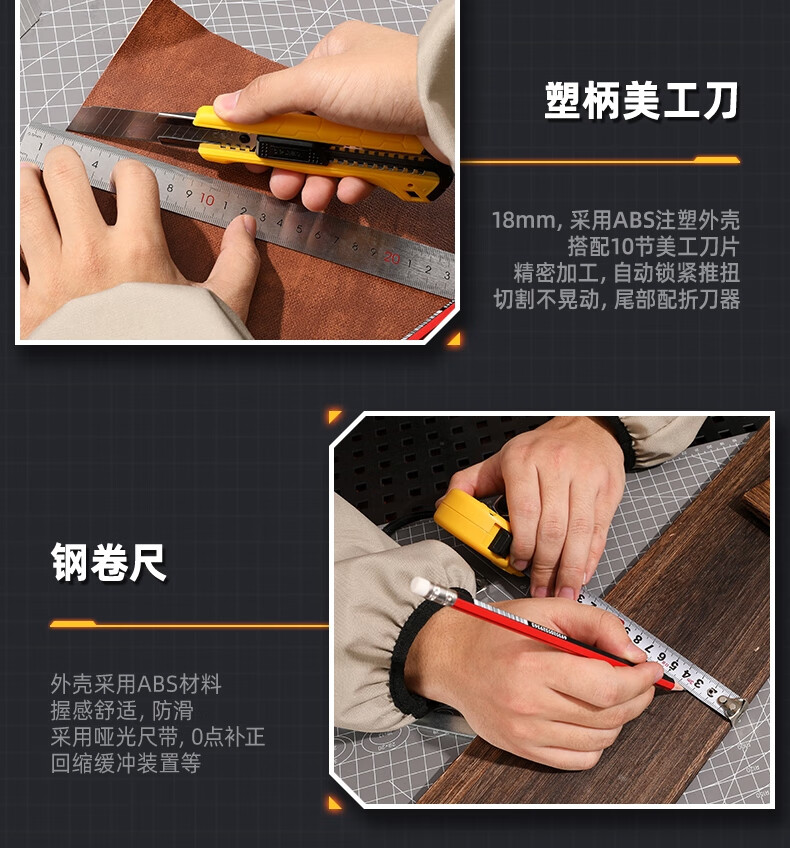 塑柄美工刀

18mm, 采用ABS注塑外壳
搭配10节美工刀片
精密加工, 自动锁紧推扭
切割不晃动, 尾部配折刀器

钢卷尺

外壳采用ABS材料
握感舒适, 防滑
采用哑光尺带, 0点补正
回缩缓冲装置等