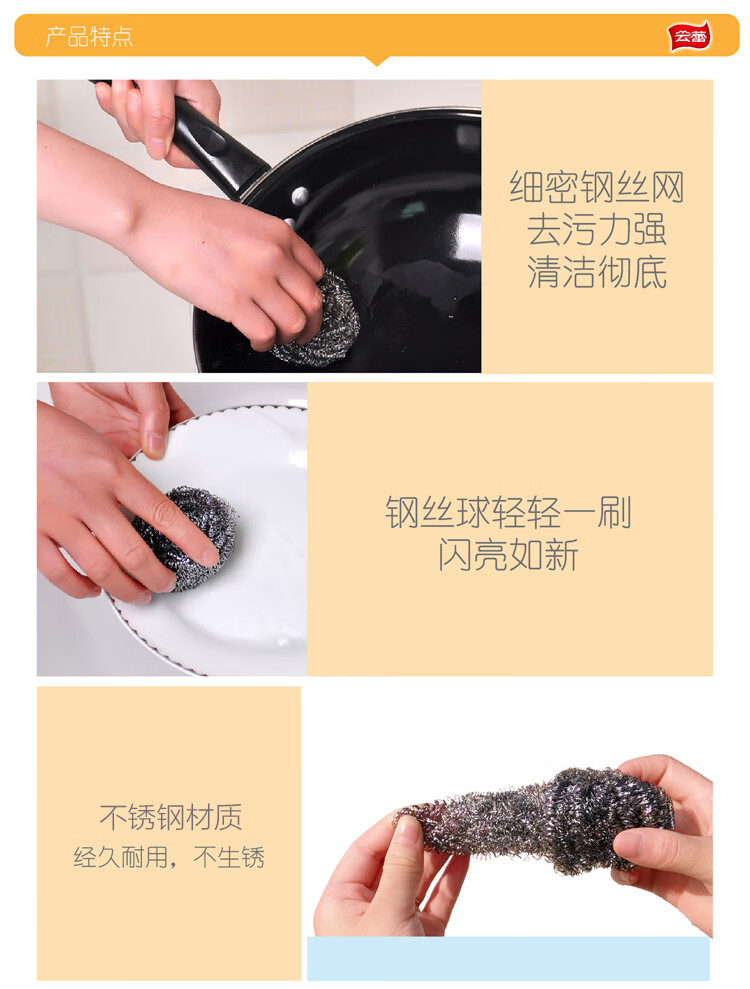 产品特点

云蕾

细密钢丝网
去污力强
清洁彻底

钢丝球轻轻一刷
闪亮如新

不锈钢材质
经久耐用，不生锈