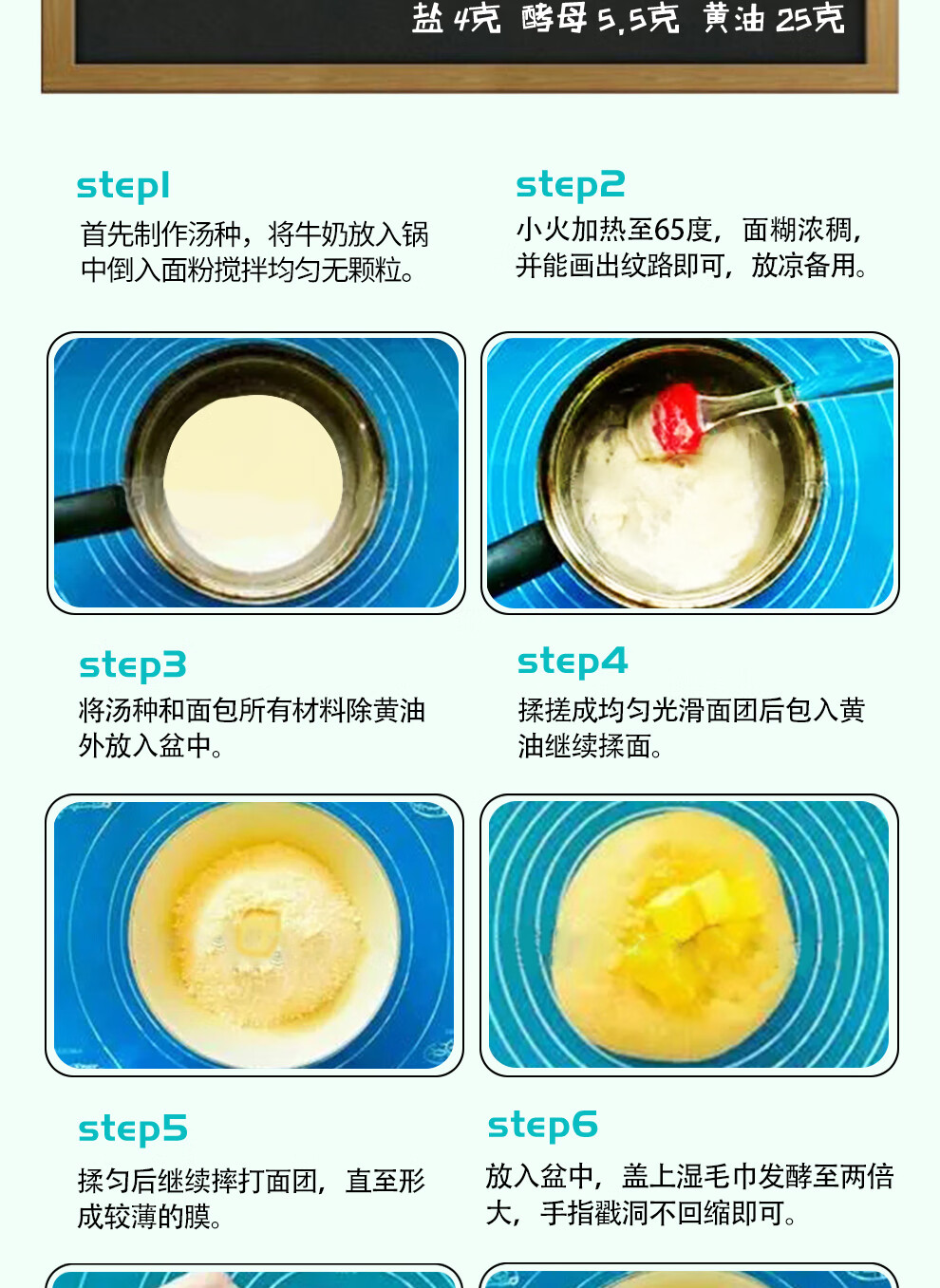 盐 4克 酵母 5.5克 黄油 25克

step1
首先制作汤种，将牛奶放入锅中倒入面粉搅拌均匀无颗粒。

step2
小火加热至65度，面糊浓稠，并能画出纹路即可，放凉备用。

step3
将汤种和面包所有材料除黄油外放入盆中。

step4
揉搓成均匀光滑面团后包入黄油继续揉面。

step5
揉匀后继续摔打面团，直至形成较薄的膜。

step6
放入盆中，盖上湿毛巾发酵至两倍大，手指戳洞不回缩即可。