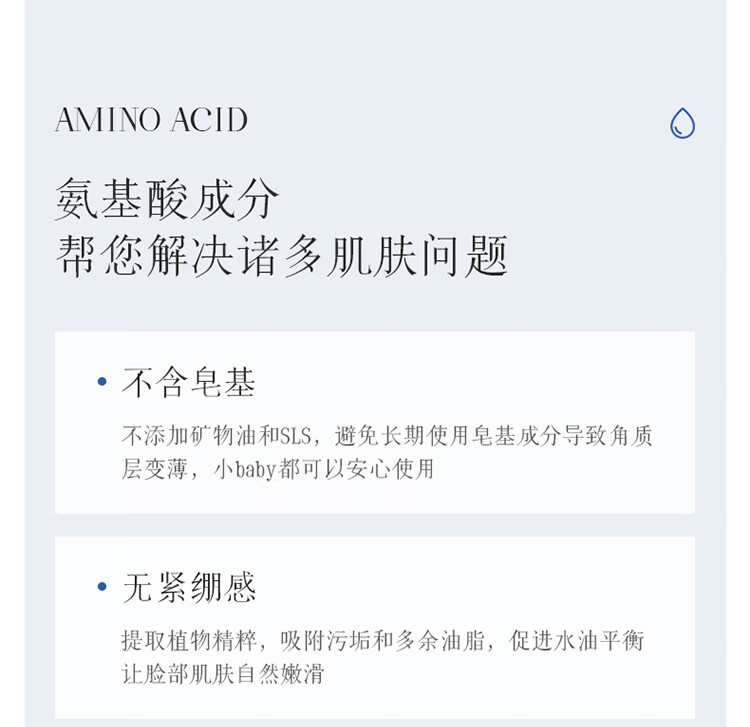 AMINO ACID

氨基酸成分
帮您解决诸多肌肤问题

• 不含皂基

不添加矿物油和SLS，避免长期使用皂基成分导致角质层变薄，小baby都可以安心使用

• 无紧绷感

提取植物精粹，吸附污垢和多余油脂，促进水油平衡让脸部肌肤自然嫩滑