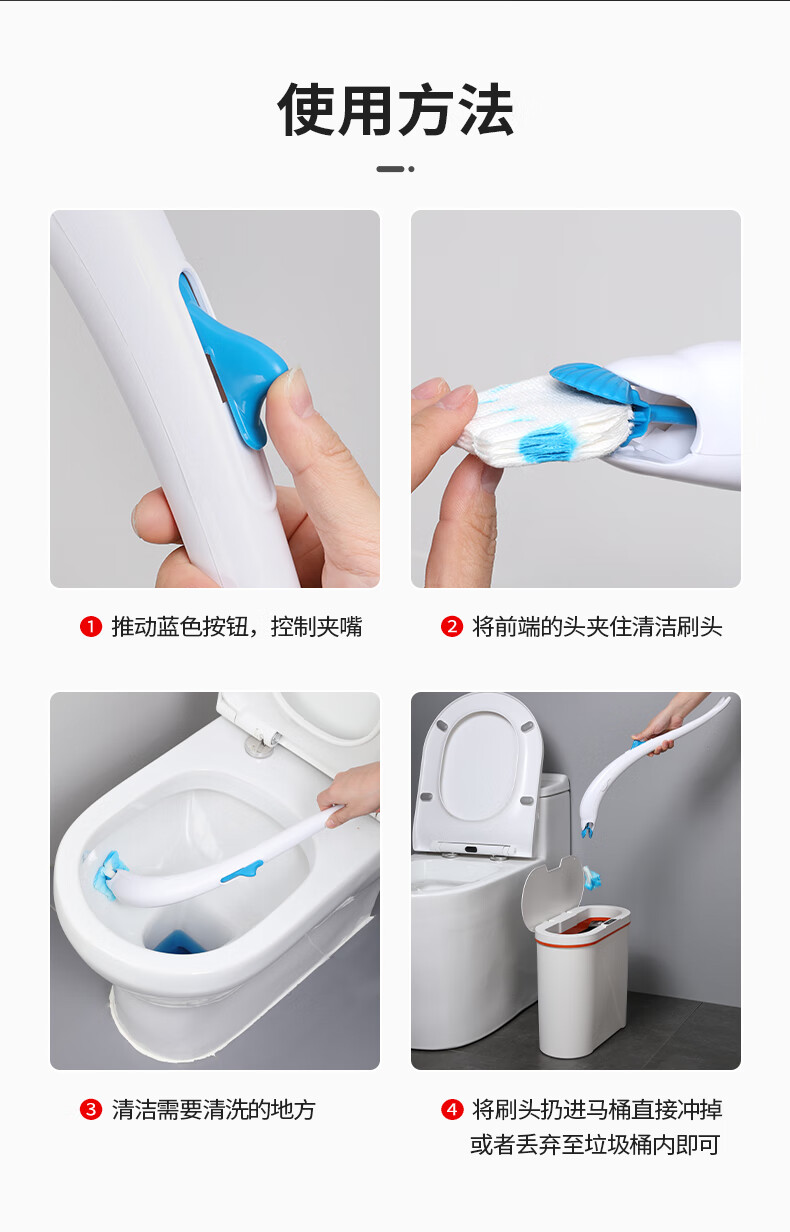 使用方法

❶ 推动蓝色按钮，控制夹嘴

❷ 将前端的头夹住清洁刷头

❸ 清洁需要清洗的地方

❹ 将刷头扔进马桶直接冲掉或者丢弃至垃圾桶内即可