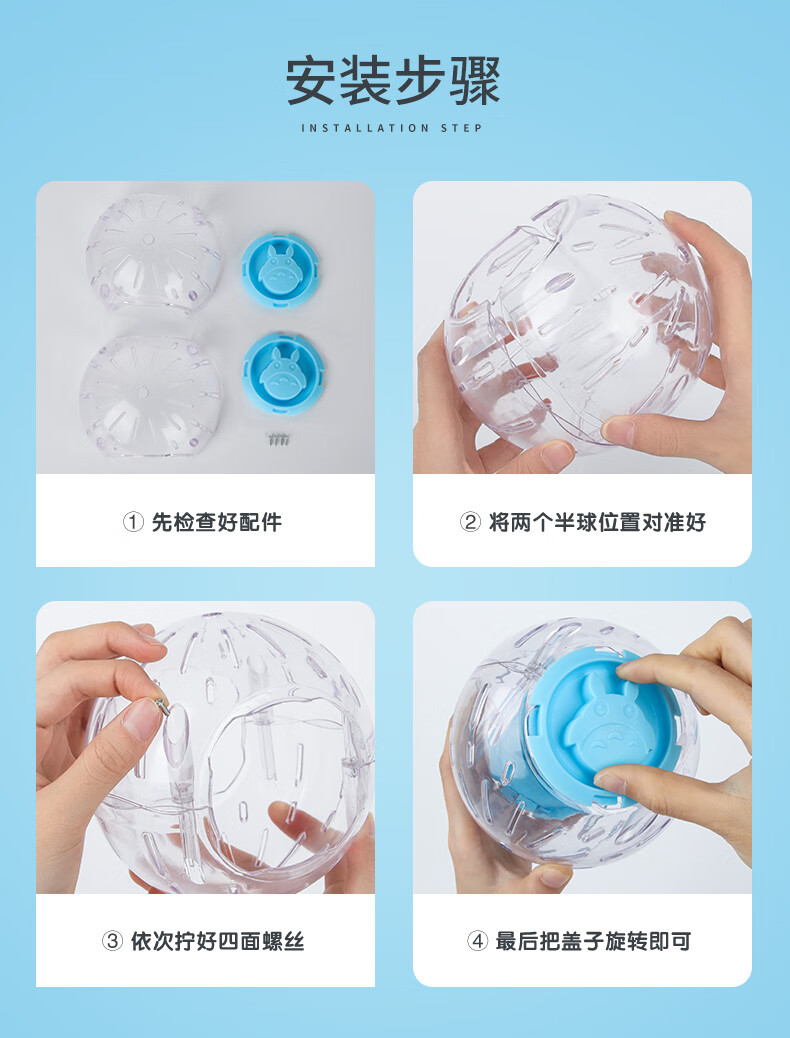 安装步骤

INSTALLATION STEP

① 先检查好配件

② 将两个半球位置对准好

③ 依次拧好四面螺丝

④ 最后把盖子旋转即可