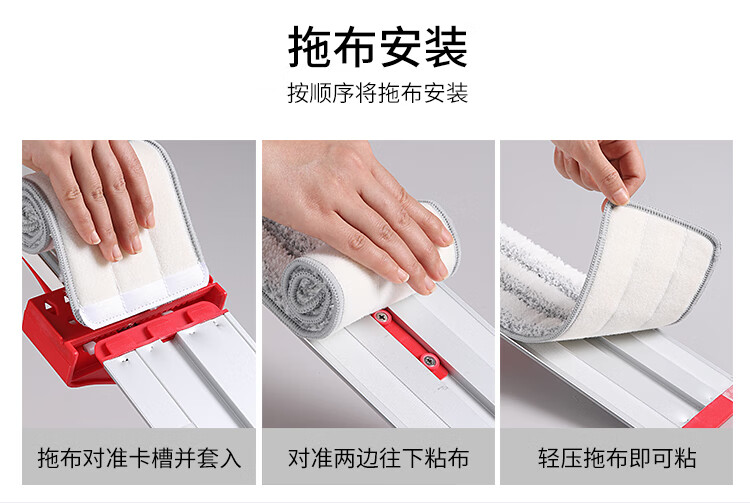 拖布安装

按顺序将拖布安装

拖布对准卡槽并套入

对准两边往下粘布

轻压拖布即可粘