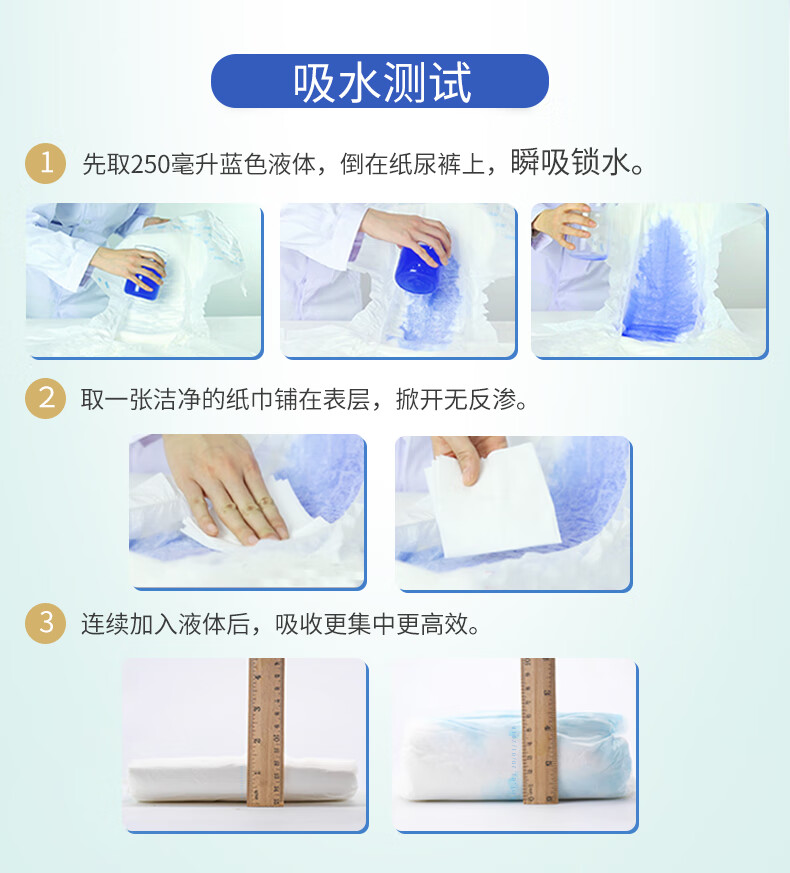 吸水测试

1 先取250毫升蓝色液体，倒在纸尿裤上，瞬吸锁水。

2 取一张洁净的纸巾铺在表层，掀开无反渗。

3 连续加入液体后，吸收更集中更高效。