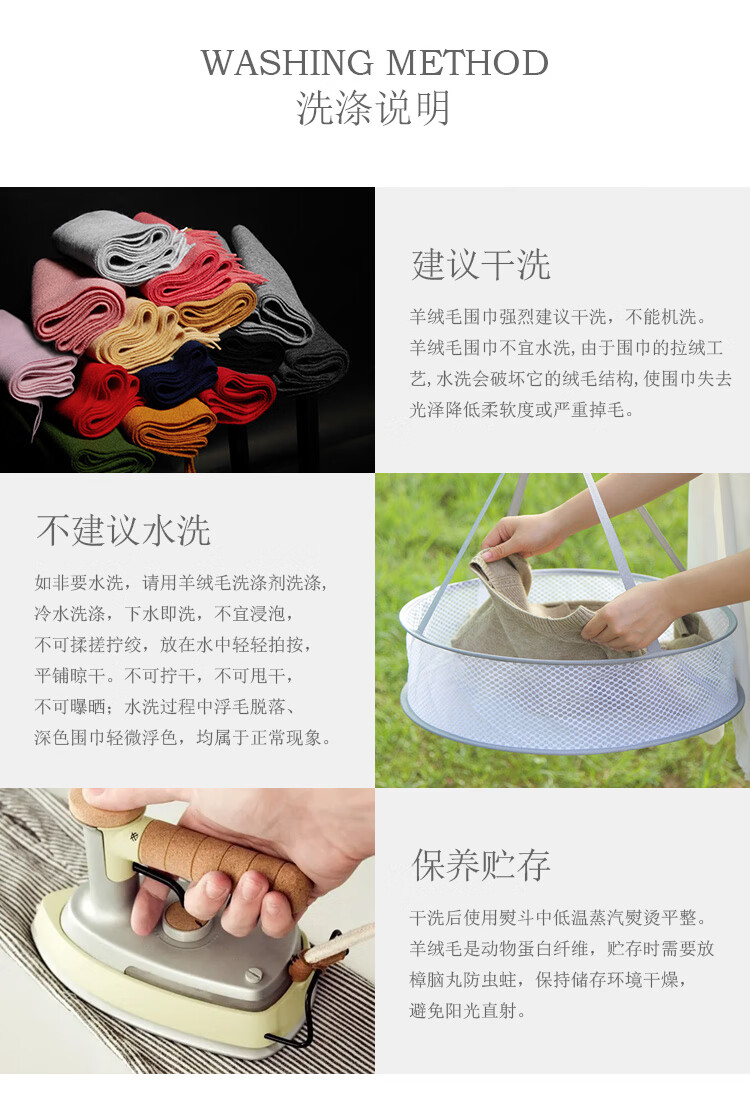 WASHING METHOD
洗涤说明

建议干洗

羊绒毛围巾强烈建议干洗，不能机洗。羊绒毛围巾不宜水洗，由于围巾的拉绒工艺，水洗会破坏它的绒毛结构，使围巾失去光泽降低柔软度或严重掉毛。

不建议水洗

如非要水洗，请用羊绒毛洗涤剂洗涤，冷水洗涤，下水即洗，不宜浸泡，不可揉搓拧绞，放在水中轻轻拍按，平铺晾干。不可拧干，不可甩干，不可曝晒；水洗过程中浮毛脱落、深色围巾轻微浮色，均属于正常现象。

保养贮存

干洗后使用熨斗中低温蒸汽熨烫平整。羊绒毛是动物蛋白纤维，贮存时需要放樟脑丸防虫蛀，保持储存环境干燥，避免阳光直射。