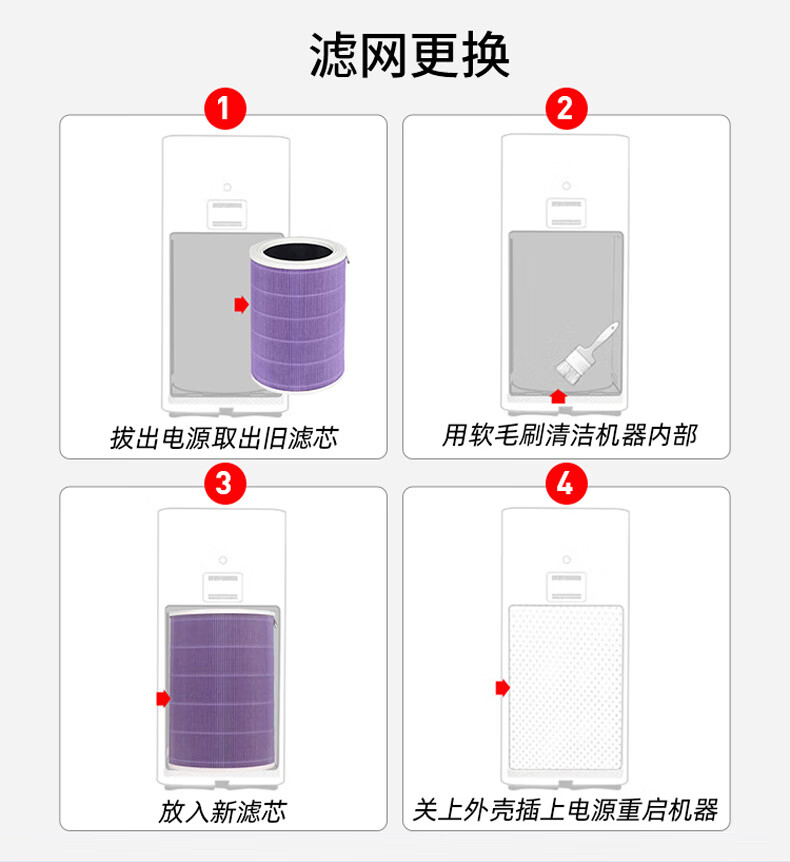 滤网更换

1

拔出电源取出旧滤芯

2

用软毛刷清洁机器内部

3

放入新滤芯

4

关上外壳插上电源重启机器