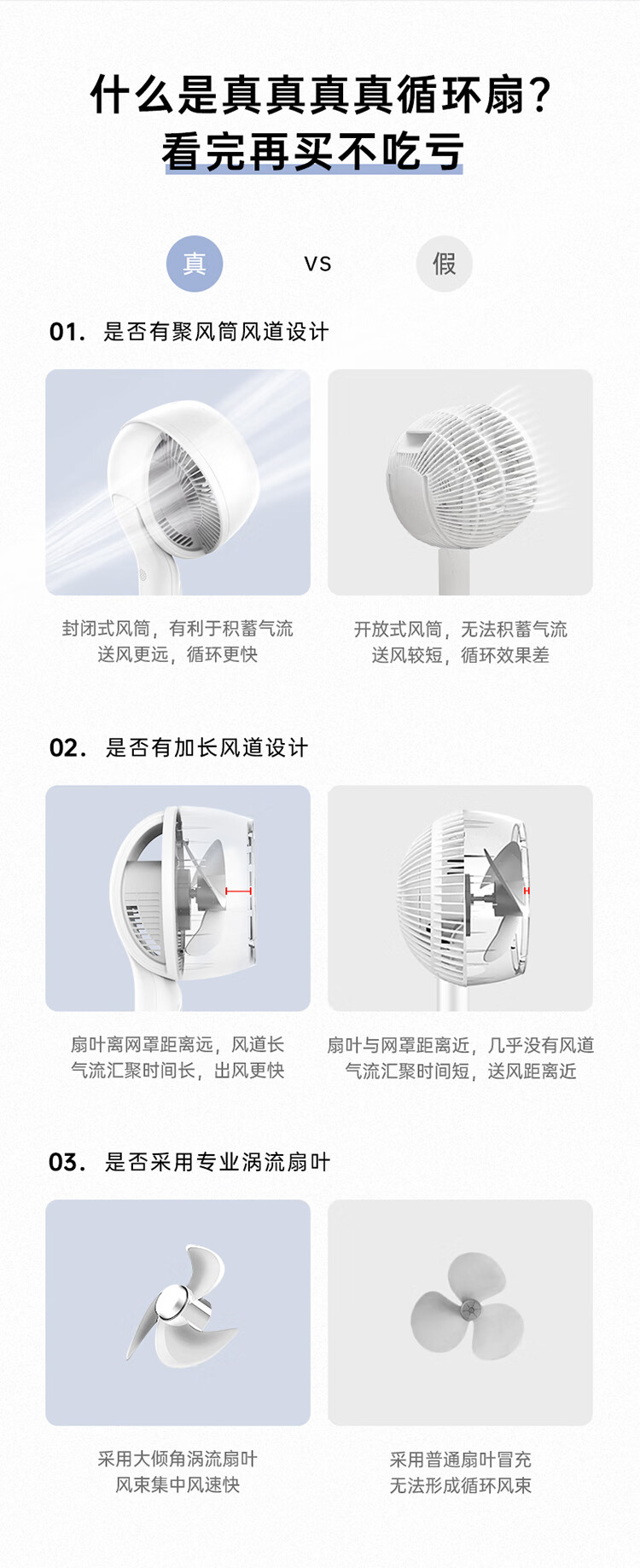 什么是真真真真循环扇？
看完再买不吃亏

真 VS 假

01. 是否有聚风筒风道设计

封闭式风筒，有利于积蓄气流
送风更远，循环更快

开放式风筒，无法积蓄气流
送风较短，循环效果差

02. 是否有加长风道设计

扇叶离网罩距离远，风道长
气流汇聚时间长，出风更快

扇叶与网罩距离近，几乎没有风道
气流汇聚时间短，送风距离近

03. 是否采用专业涡流扇叶

采用大倾角涡流扇叶
风束集中风速快

采用普通扇叶冒充
无法形成循环风束