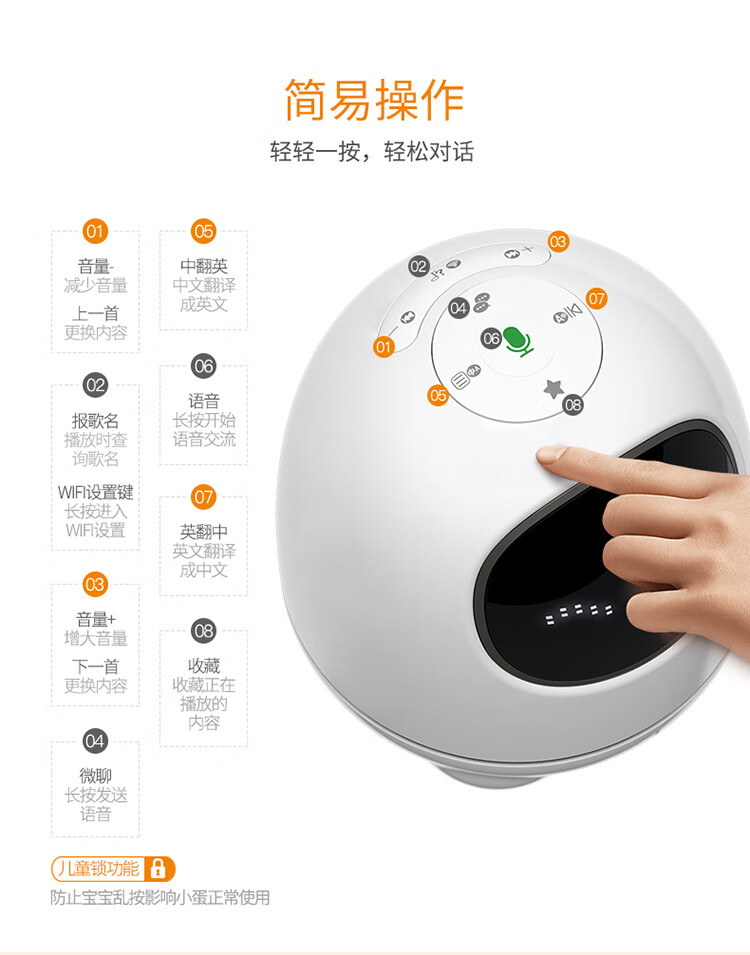 简易操作

轻轻一按，轻松对话

01
音量-
减少音量
上一首
更换内容

02
报歌名
播放时查询歌名
WIFI设置键
长按进入WIFI设置

03
音量+
增大音量
下一首
更换内容

04
微聊
长按发送语音

05
中翻英
中文翻译成英文

06
语音
长按开始语音交流

07
英翻中
英文翻译成中文

08
收藏
收藏正在播放的内容

01 02 03 04 05 06 07 08

儿童锁功能
防止宝宝乱按影响小蛋正常使用