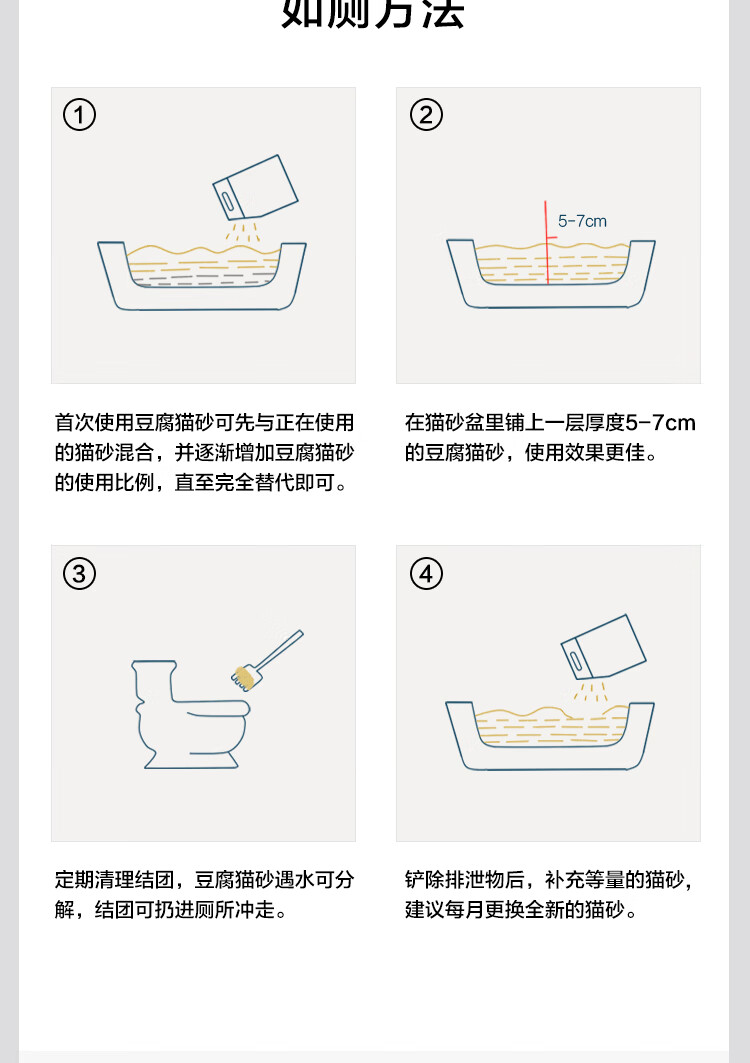 如厕方法

①

首次使用豆腐猫砂可先与正在使用的猫砂混合，并逐渐增加豆腐猫砂的使用比例，直至完全替代即可。

②

5-7cm

在猫砂盆里铺上一层厚度5-7cm的豆腐猫砂，使用效果更佳。

③

定期清理结团，豆腐猫砂遇水可分解，结团可扔进厕所冲走。

④

铲除排泄物后，补充等量的猫砂，建议每月更换全新的猫砂。