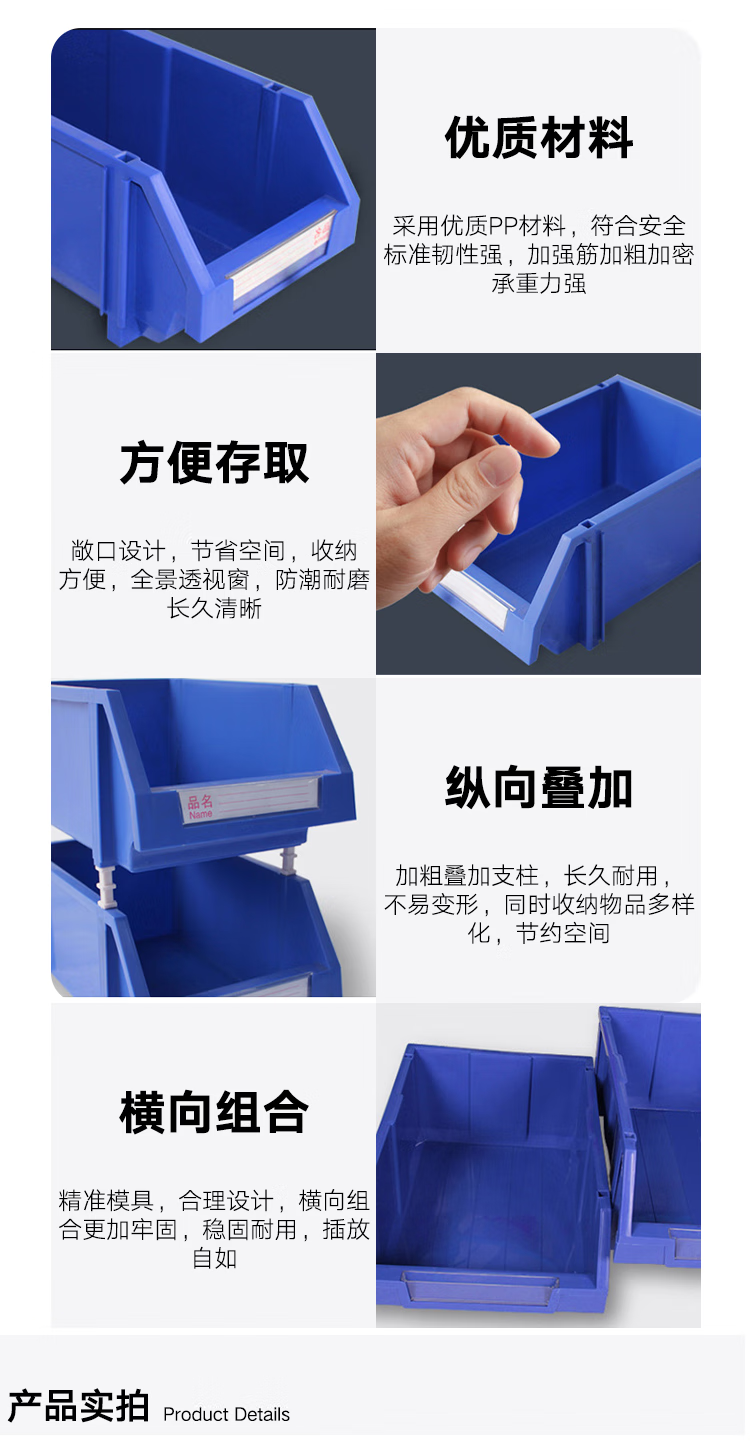 优质材料

采用优质PP材料，符合安全标准韧性强，加强筋加粗加密承重力强

方便存取

敞口设计，节省空间，收纳方便，全景透视窗，防潮耐磨长久清晰

品名
Name

纵向叠加

加粗叠加支柱，长久耐用，不易变形，同时收纳物品多样化，节约空间

横向组合

精准模具，合理设计，横向组合更加牢固，稳固耐用，插放自如

产品实拍 Product Details