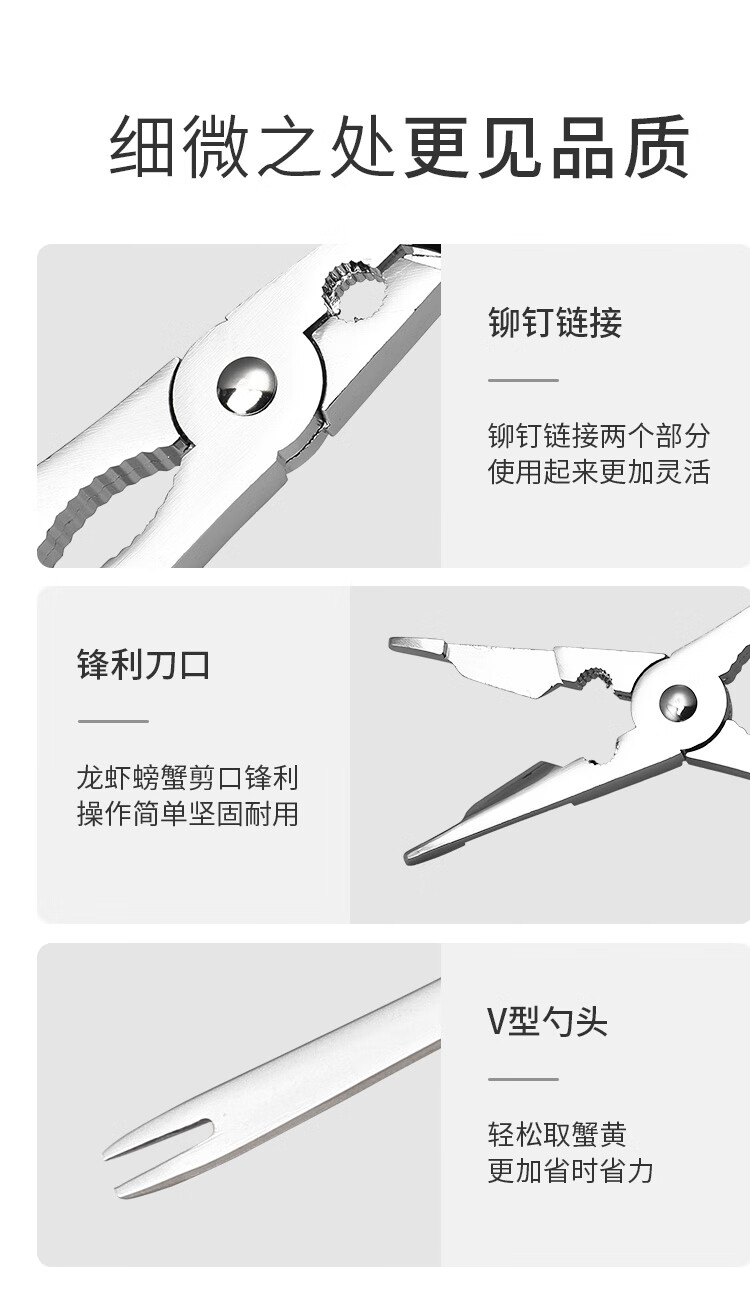 细微之处更见品质

铆钉链接

铆钉链接两个部分
使用起来更加灵活

锋利刀口

龙虾螃蟹剪口锋利
操作简单坚固耐用

V型勺头

轻松取蟹黄
更加省时省力