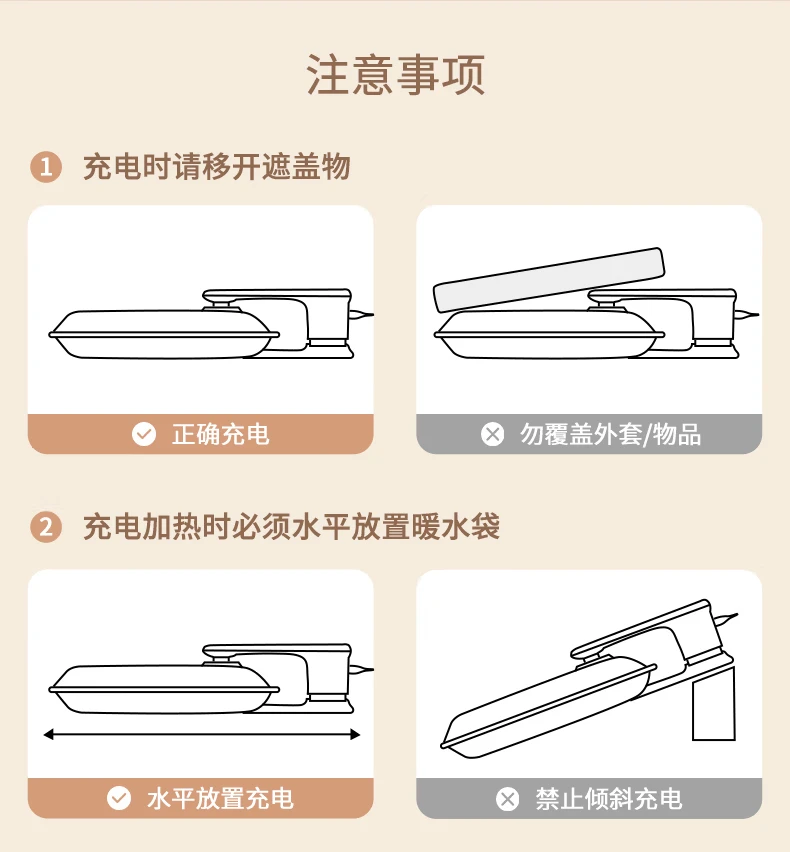 注意事项

1 充电时请移开遮盖物

正确充电

勿覆盖外套/物品

2 充电加热时必须水平放置暖水袋

水平放置充电

禁止倾斜充电