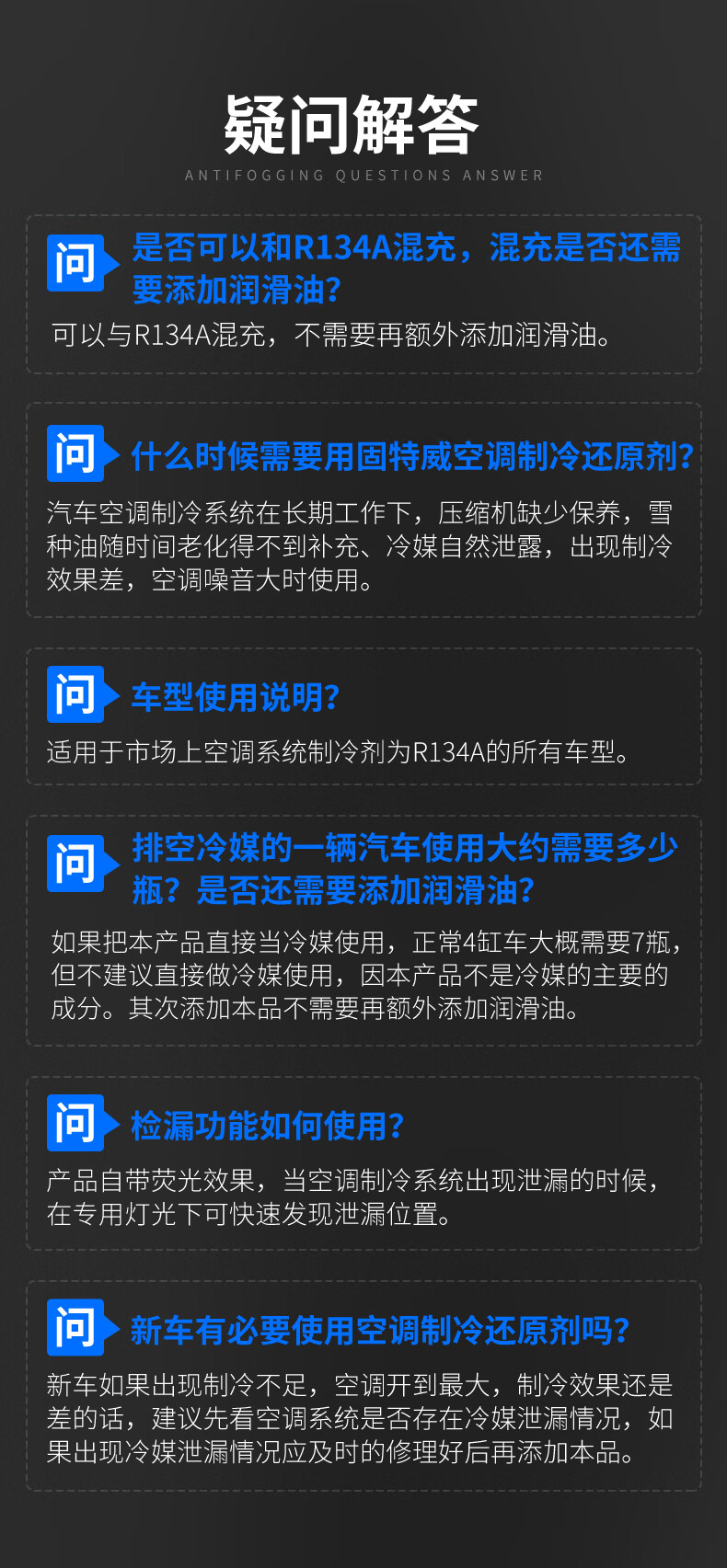 疑问解答
ANTIFOGGING QUESTIONS ANSWER

问

是否可以和R134A混充，混充是否还需要添加润滑油?

可以与R134A混充，不需要再额外添加润滑油。

问

什么时候需要用固特威空调制冷还原剂?

汽车空调制冷系统在长期工作下，压缩机缺少保养，雪种油随时间老化得不到补充、冷媒自然泄露，出现制冷效果差，空调噪音大时使用。

问

车型使用说明?

适用于市场上空调系统制冷剂为R134A的所有车型。

问

排空冷媒的一辆汽车使用大约需要多少瓶？是否还需要添加润滑油?

如果把本产品直接当冷媒使用，正常4缸车大概需要7瓶，但不建议直接做冷媒使用，因本产品不是冷媒的主要的成分。其次添加本品不需要再额外添加润滑油。

问

检漏功能如何使用?

产品自带荧光效果，当空调制冷系统出现泄漏的时候，在专用灯光下可快速发现泄漏位置。

问

新车有必要使用空调制冷还原剂吗?

新车如果出现制冷不足，空调开到最大，制冷效果还是差的话，建议先看空调系统是否存在冷媒泄漏情况，如果出现冷媒泄漏情况应及时的修理好后再添加本品。