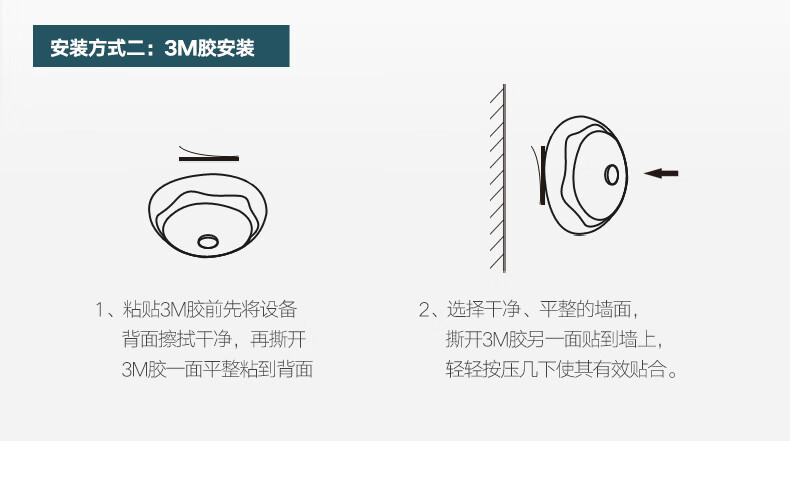 安装方式二：3M胶安装

1、粘贴3M胶前先将设备背面擦拭干净，再撕开3M胶一面平整粘到背面

2、选择干净、平整的墙面，撕开3M胶另一面贴到墙上，轻轻按压几下使其有效贴合。